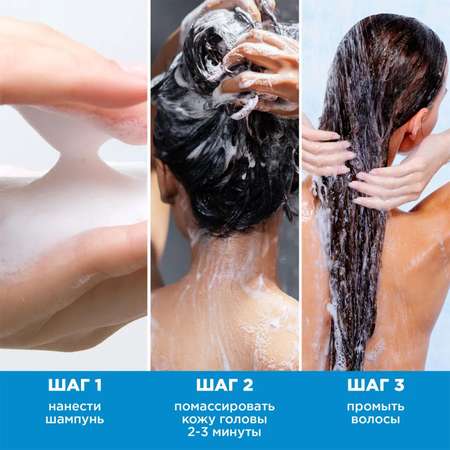 ШАГ 1
нанести шампунь

ШАГ 2
помассировать кожу головы 2-3 минуты

ШАГ 3
промыть волосы