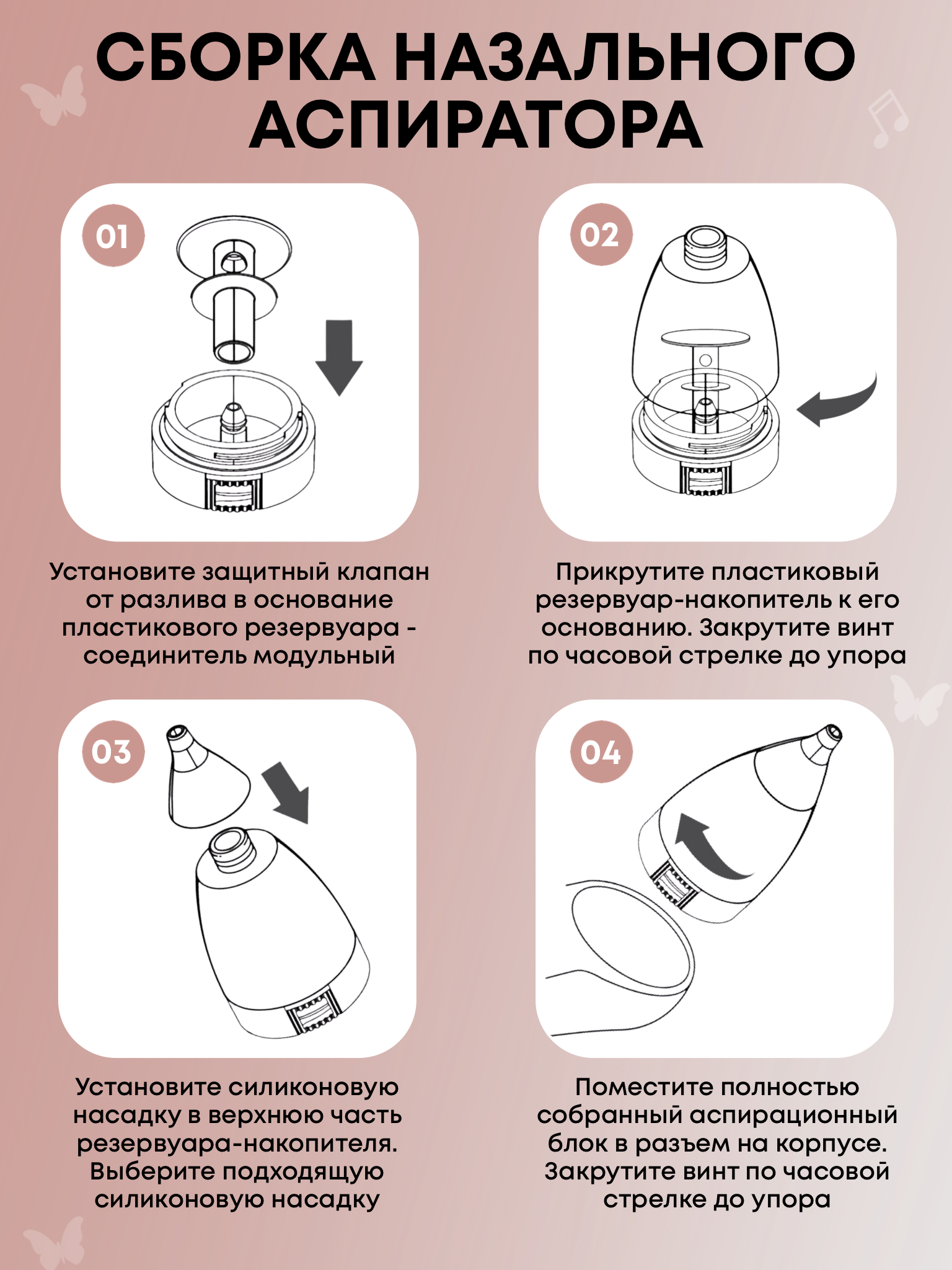 СБОРКА НАЗАЛЬНОГО АСПИРАТОРА

01

Установите защитный клапан от разлива в основание пластикового резервуара - соединитель модульный

02

Прикрутите пластиковый резервуар-накопитель к его основанию. Закрутите винт по часовой стрелке до упора

03

Установите силиконовую насадку в верхнюю часть резервуара-накопителя. Выберите подходящую силиконовую насадку

04

Поместите полностью собранный аспирационный блок в разъем на корпусе. Закрутите винт по часовой стрелке до упора