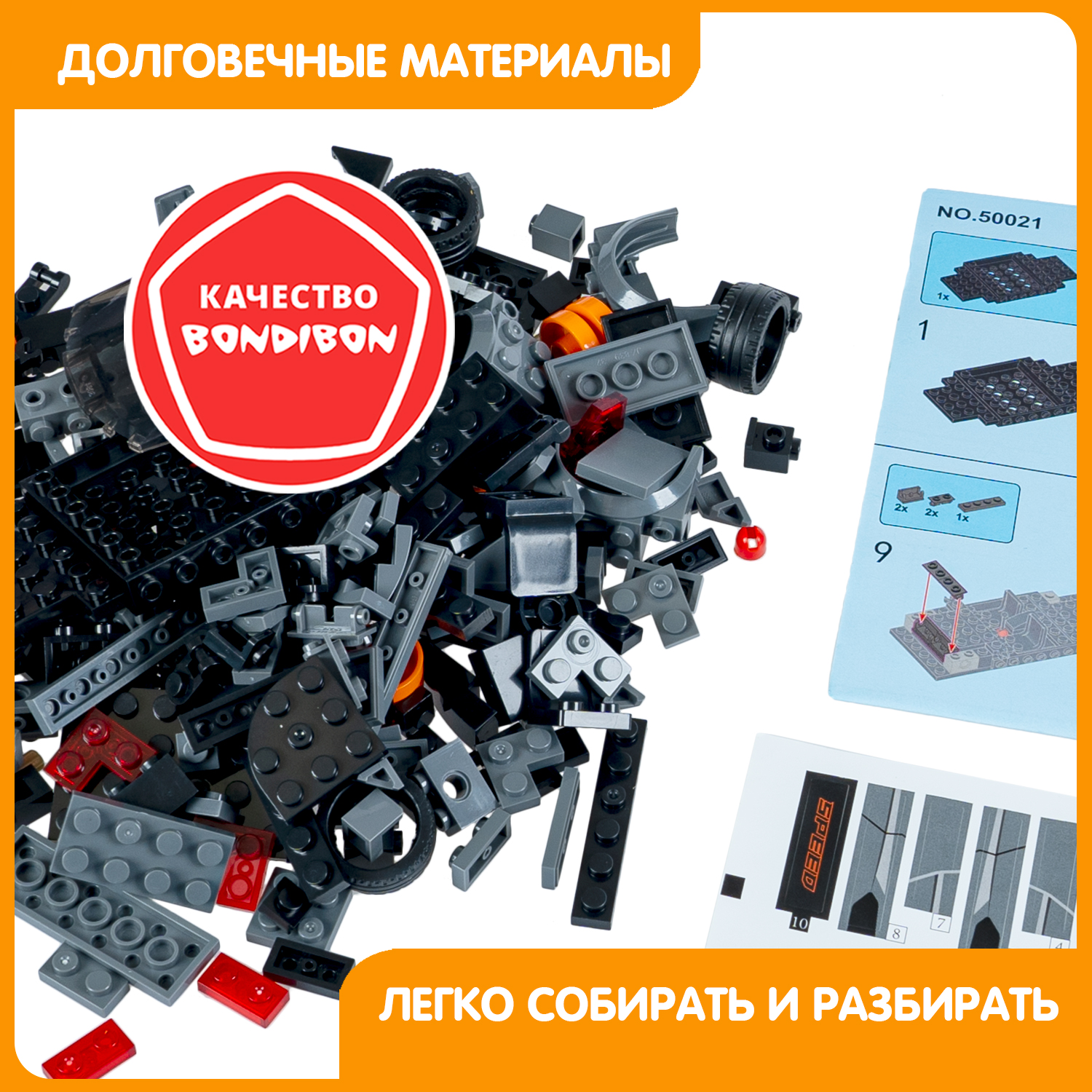 ДОЛГОВЕЧНЫЕ МАТЕРИАЛЫ

КАЧЕСТВО
BONDIBON

NO.50021

1x

1

2x 2x 1x

9

SPEED

10

8

7

4

ЛЕГКО СОБИРАТЬ И РАЗБИРАТЬ