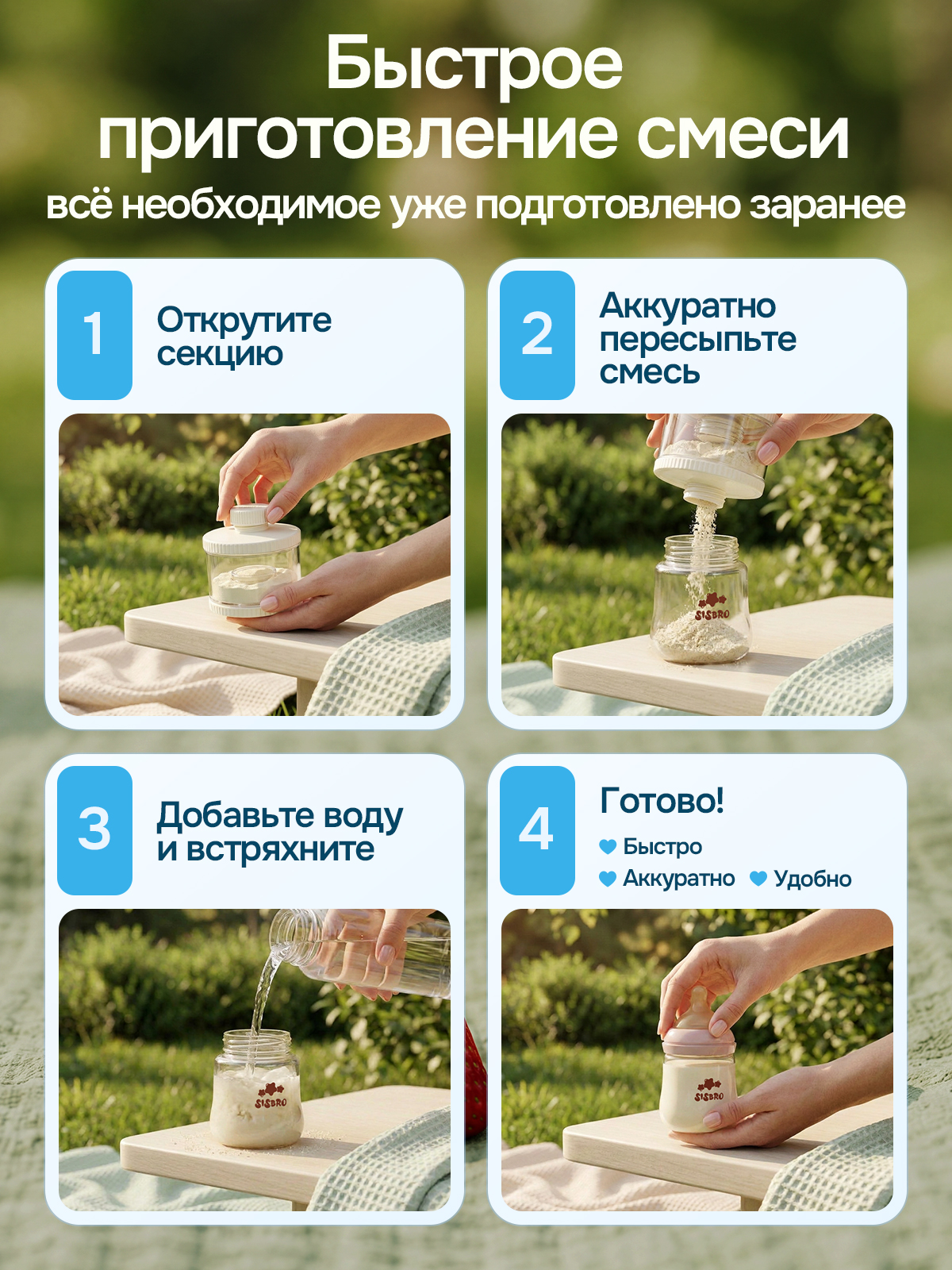 Быстрое приготовление смеси
всё необходимое уже подготовлено заранее

1
Открутите секцию

2
Аккуратно пересыпьте смесь

SISBRO

3
Добавьте воду и встряхните

SISBRO

4
Готово!
Быстро
Аккуратно
Удобно

SISBRO