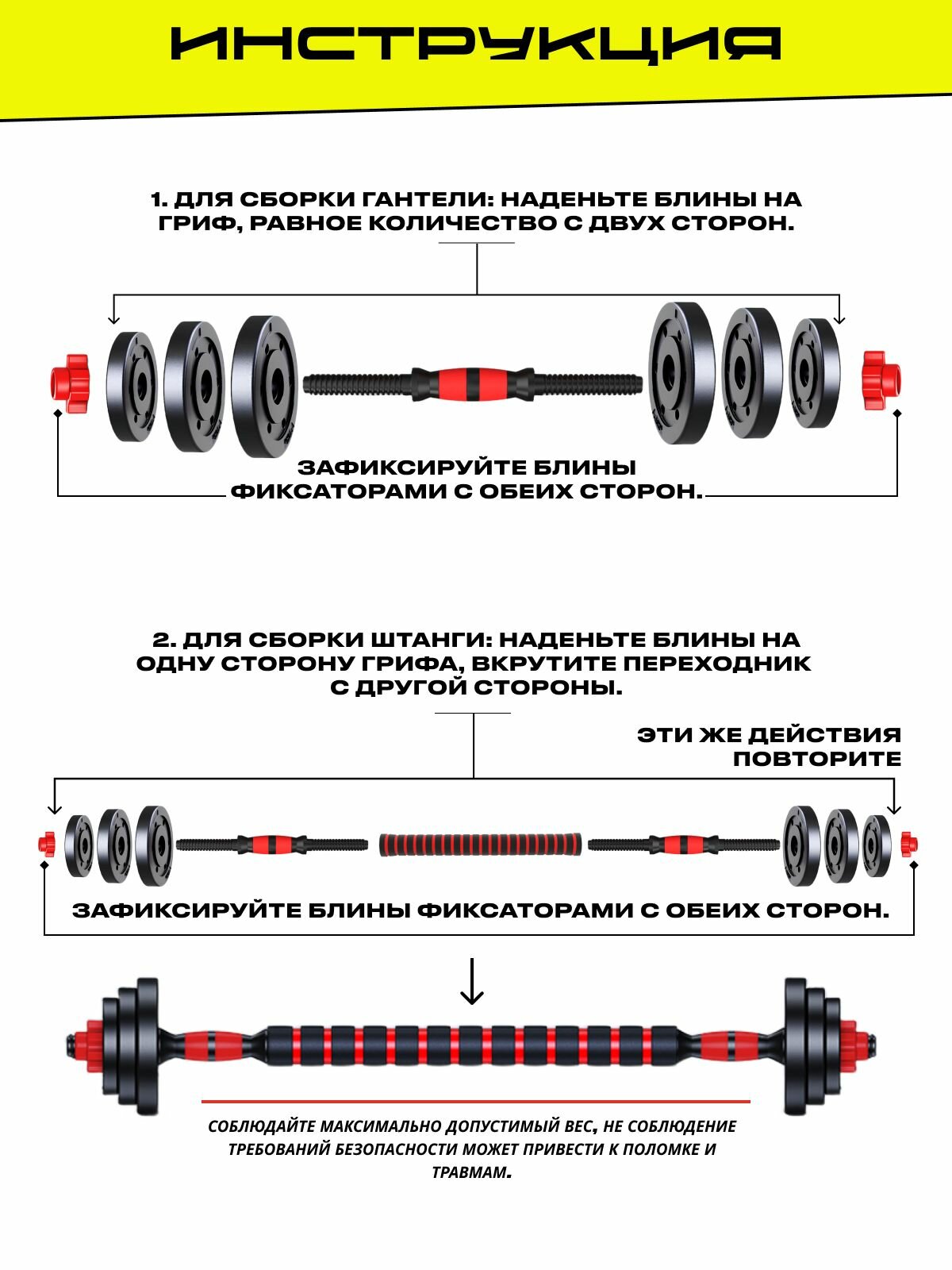 ИНСТРУКЦИЯ

1. ДЛЯ СБОРКИ ГАНТЕЛИ: НАДЕНЬТЕ БЛИНЫ НА ГРИФ, РАВНОЕ КОЛИЧЕСТВО С ДВУХ СТОРОН.

ЗАФИКСИРУЙТЕ БЛИНЫ ФИКСАТОРАМИ С ОБЕИХ СТОРОН.

2. ДЛЯ СБОРКИ ШТАНГИ: НАДЕНЬТЕ БЛИНЫ НА ОДНУ СТОРОНУ ГРИФА, ВКРУТИТЕ ПЕРЕХОДНИК С ДРУГОЙ СТОРОНЫ.

ЭТИ ЖЕ ДЕЙСТВИЯ ПОВТОРИТЕ

ЗАФИКСИРУЙТЕ БЛИНЫ ФИКСАТОРАМИ С ОБЕИХ СТОРОН.

СОБЛЮДАЙТЕ МАКСИМАЛЬНО ДОПУСТИМЫЙ ВЕС, НЕ СОБЛЮДЕНИЕ ТРЕБОВАНИЙ БЕЗОПАСНОСТИ МОЖЕТ ПРИВЕСТИ К ПОЛОМКЕ И ТРАВМАМ.