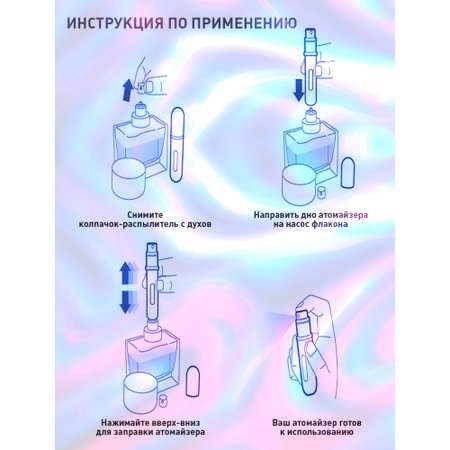 ИНСТРУКЦИЯ ПО ПРИМЕНЕНИЮ

Снимите колпачок-распылитель с духов

Направить дно атомайзера на насос флакона

Нажимайте вверх-вниз для заправки атомайзера

Ваш атомайзер готов к использованию