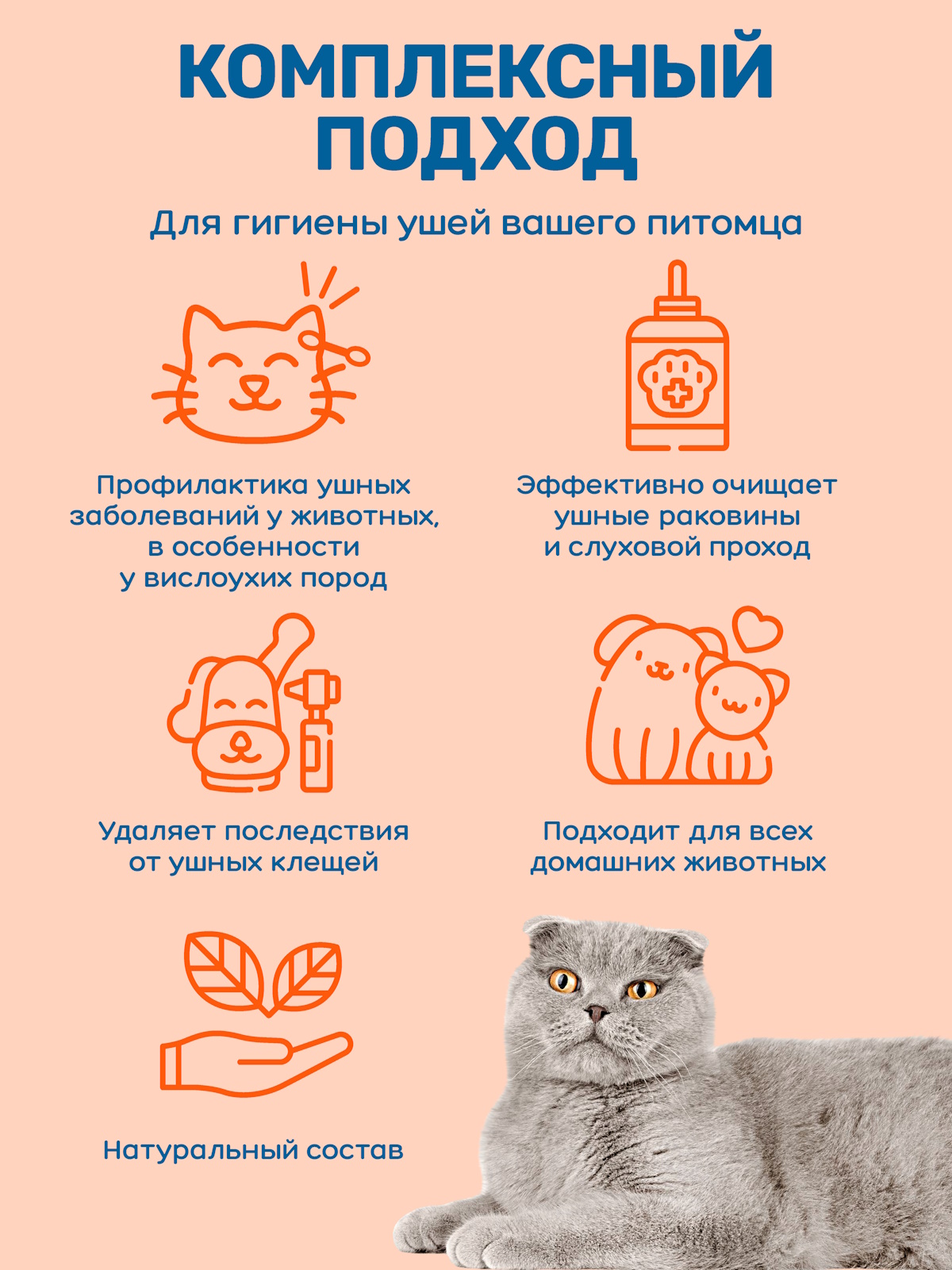 КОМПЛЕКСНЫЙ ПОДХОД

Для гигиены ушей вашего питомца

Профилактика ушных заболеваний у животных, в особенности у вислоухих пород

Эффективно очищает ушные раковины и слуховой проход

Удаляет последствия от ушных клещей

Подходит для всех домашних животных

Натуральный состав