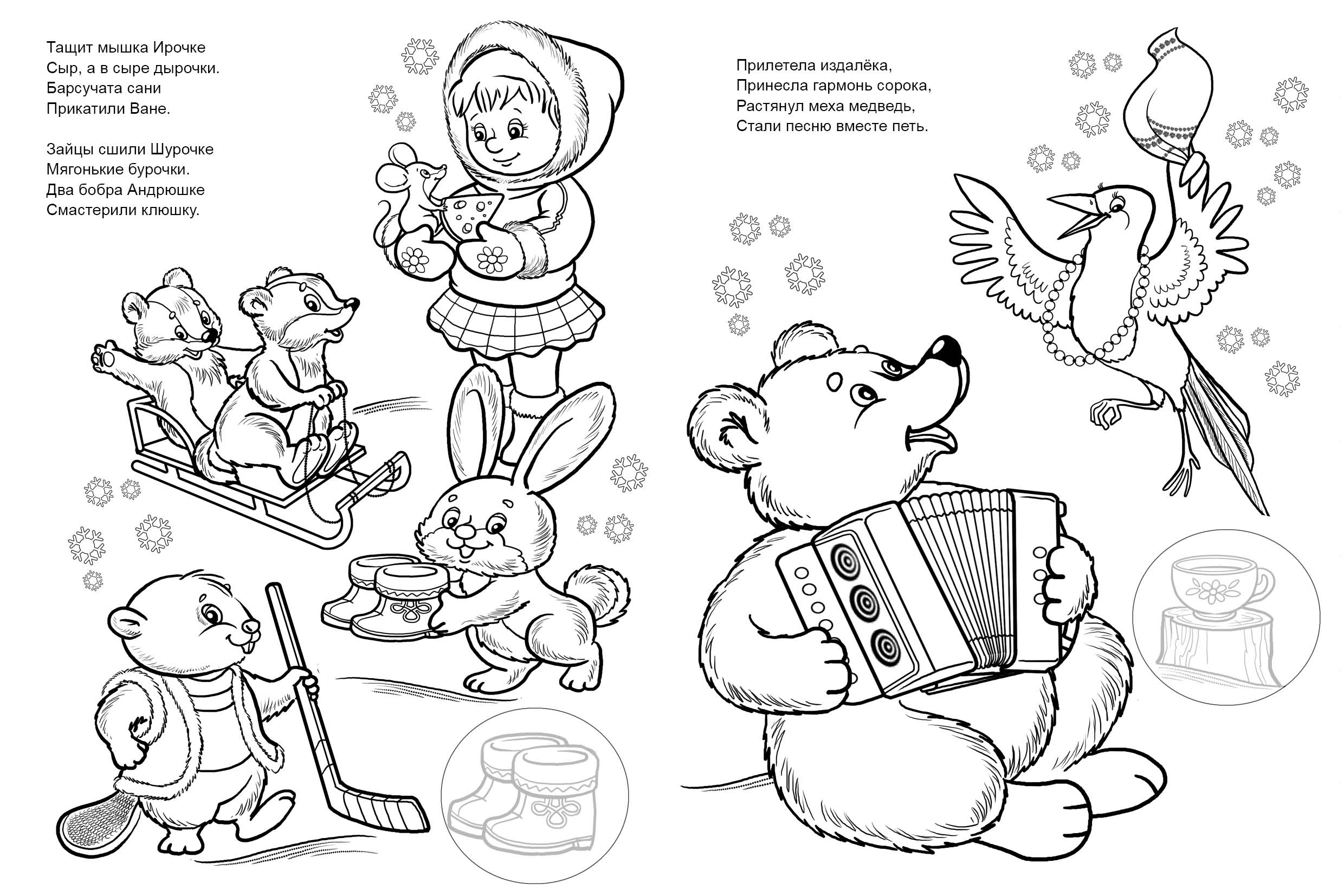 Тащит мышка Ирочке
Сыр, а в сыре дырочки.
Барсучата сани
Прикатили Ване.

Зайцы сшили Шурочке
Мягонькие бурочки.
Два бобра Андрюшке
Смастерили клюшку.

Прилетела издалёка,
Принесла гармонь сорока,
Растянул меха медведь,
Стали песню вместе петь.