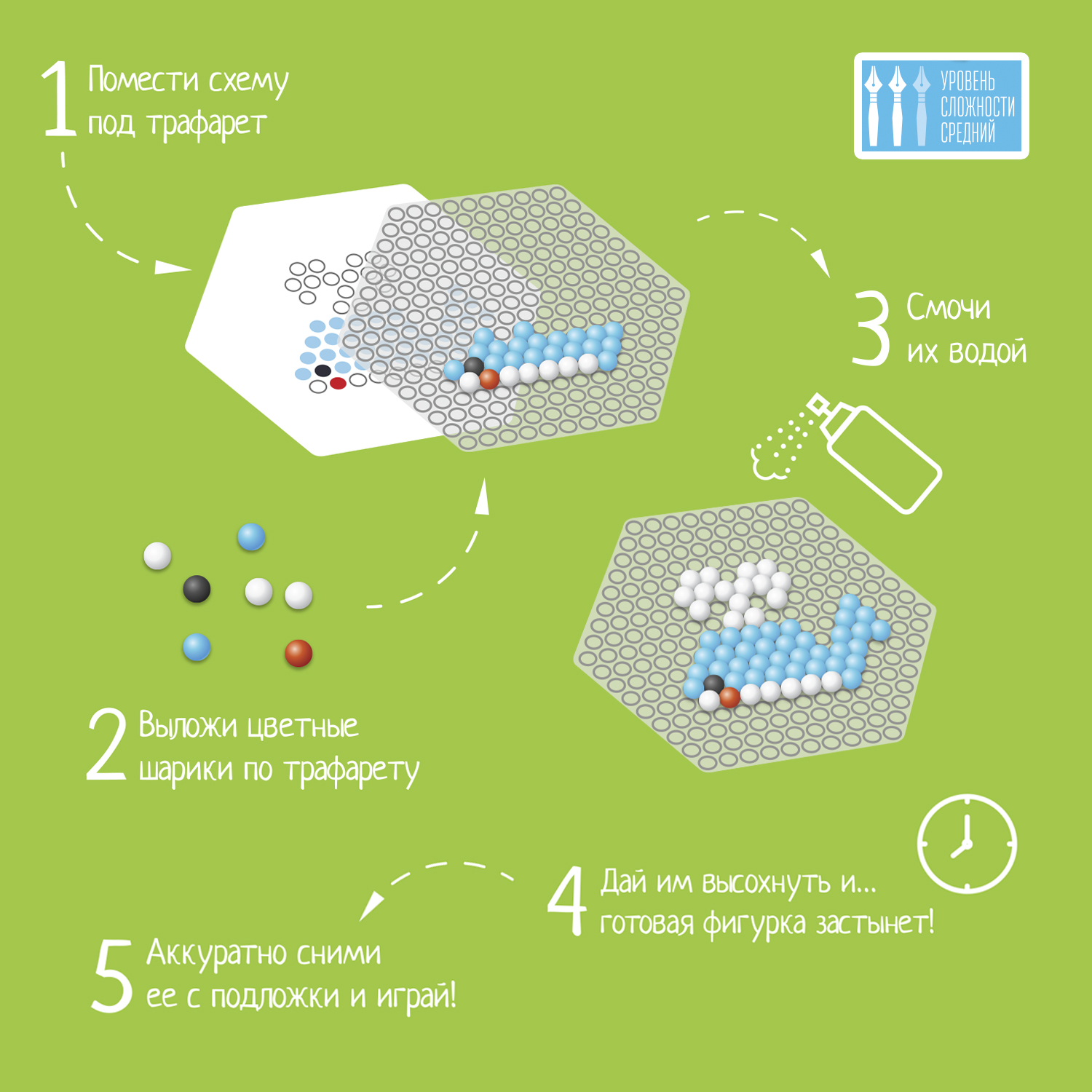 1 Помести схему под трафарет

УРОВЕНЬ СЛОЖНОСТИ СРЕДНИЙ

3 Смочи их водой

2 Выложи цветные шарики по трафарету

4 Дай им высохнуть и... готовая фигурка застынет!

5 Аккуратно сними ее с подложки и играй!