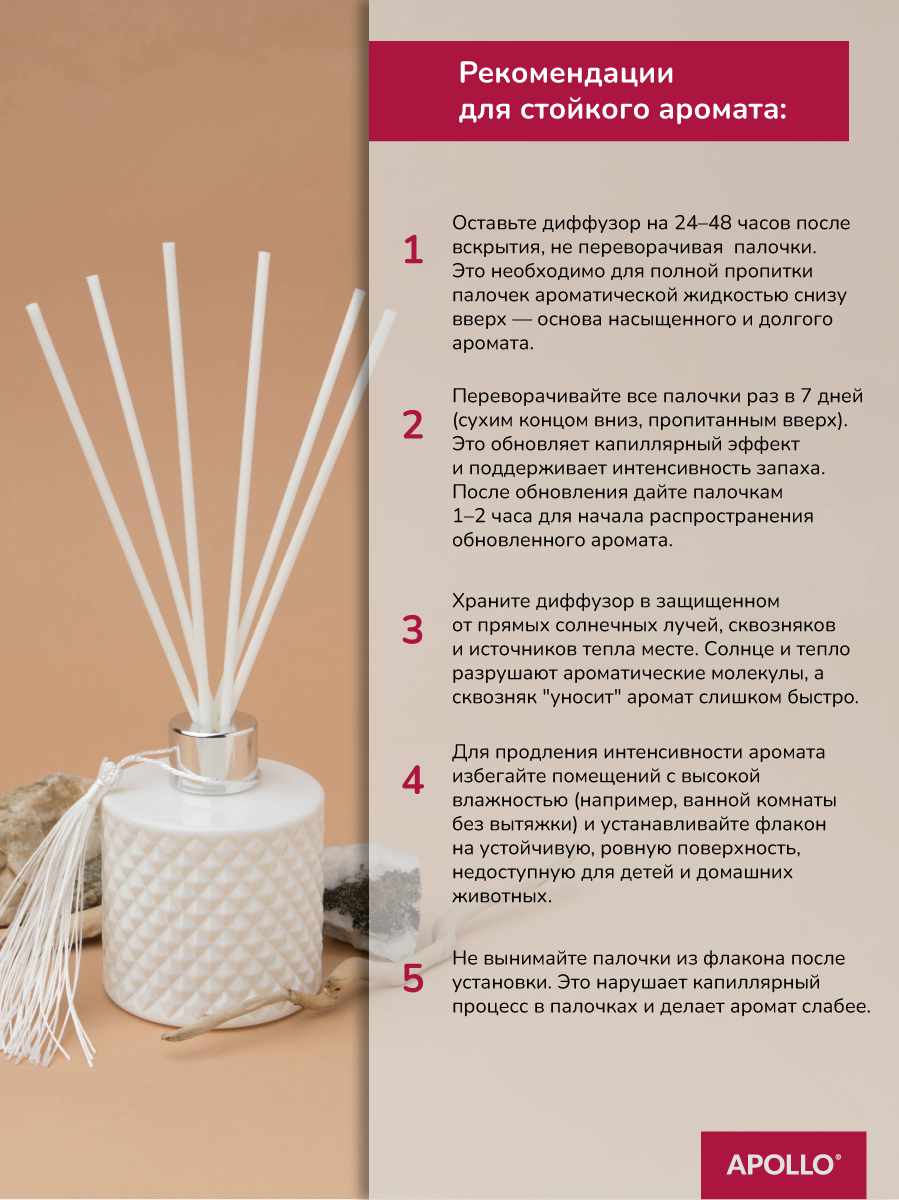 Рекомендации для стойкого аромата:

1 Оставьте диффузор на 24–48 часов после вскрытия, не переворачивая палочки. Это необходимо для полной пропитки палочек ароматической жидкостью снизу вверх — основа насыщенного и долгого аромата.

2 Переворачивайте все палочки раз в 7 дней (сухим концом вниз, пропитанным вверх). Это обновляет капиллярный эффект и поддерживает интенсивность запаха. После обновления дайте палочкам 1–2 часа для начала распространения обновленного аромата.

3 Храните диффузор в защищенном от прямых солнечных лучей, сквозняков и источников тепла месте. Солнце и тепло разрушают ароматические молекулы, а сквозняк "уносит" аромат слишком быстро.

4 Для продления интенсивности аромата избегайте помещений с высокой влажностью (например, ванной комнаты без вытяжки) и устанавливайте флакон на устойчивую, ровную поверхность, недоступную для детей и домашних животных.

5 Не вынимайте палочки из флакона после установки. Это нарушает капиллярный процесс в палочках и делает аромат слабее.

APOLLO®