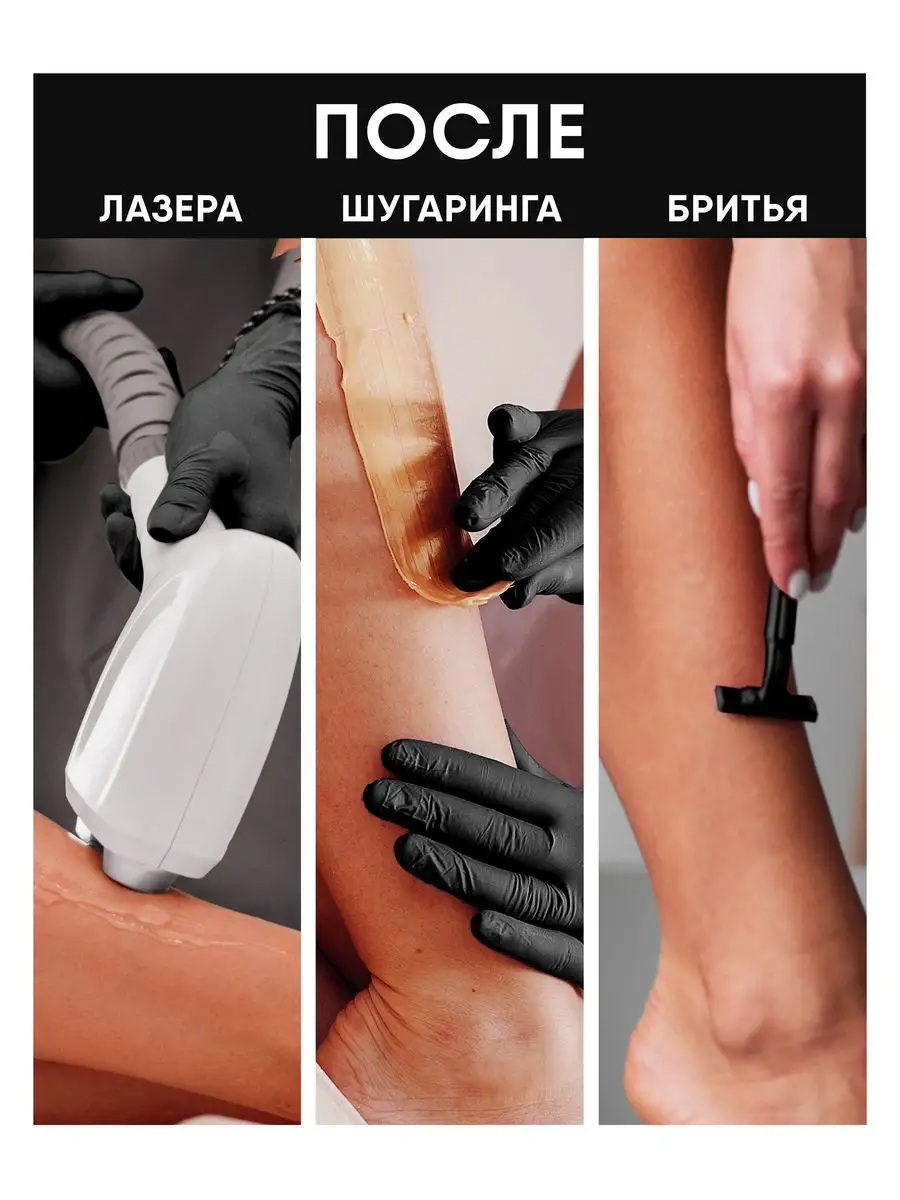 ПОСЛЕ

ЛАЗЕРА

ШУГАРИНГА

БРИТЬЯ