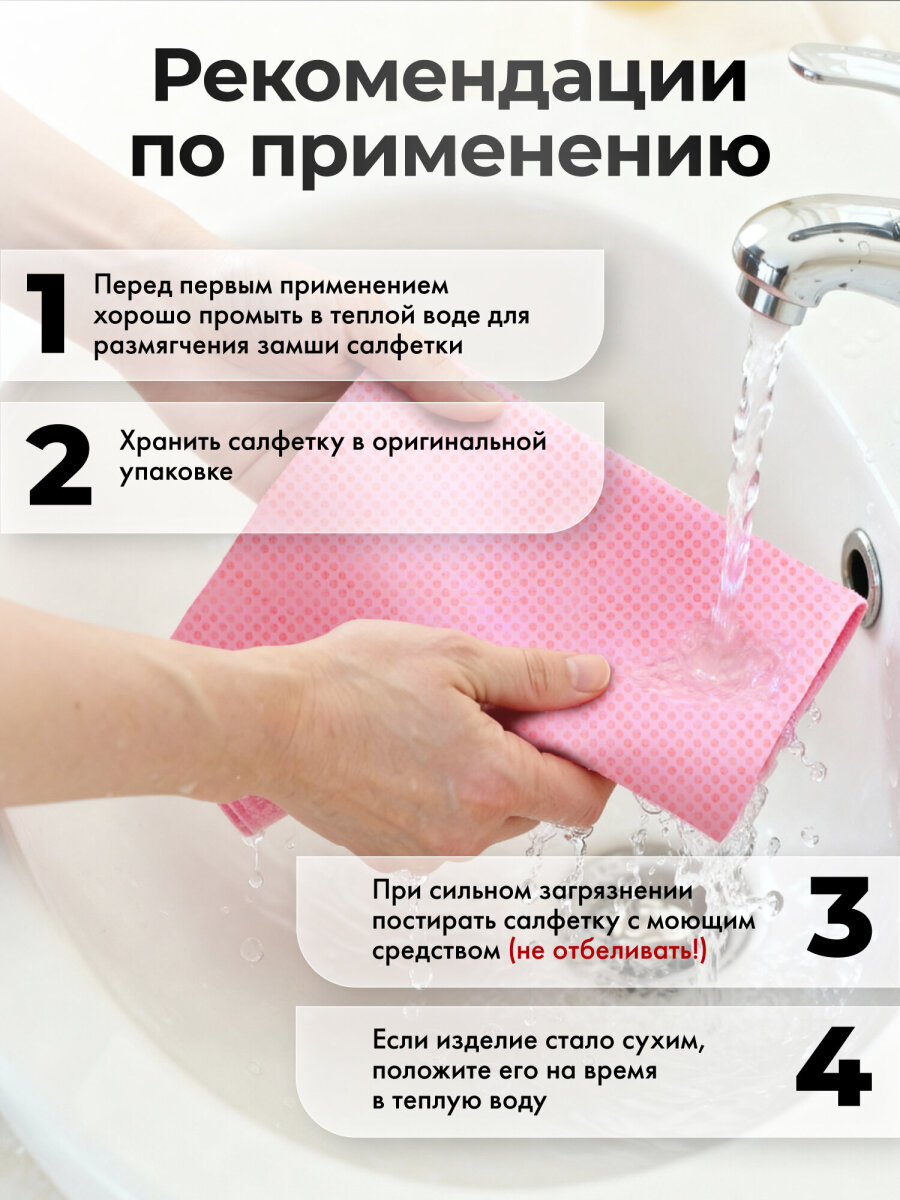 Рекомендации по применению

1 Перед первым применением хорошо промыть в теплой воде для размягчения замши салфетки

2 Хранить салфетку в оригинальной упаковке

При сильном загрязнении постирать салфетку с моющим средством (не отбеливать!) 3

Если изделие стало сухим, положите его на время в теплую воду 4