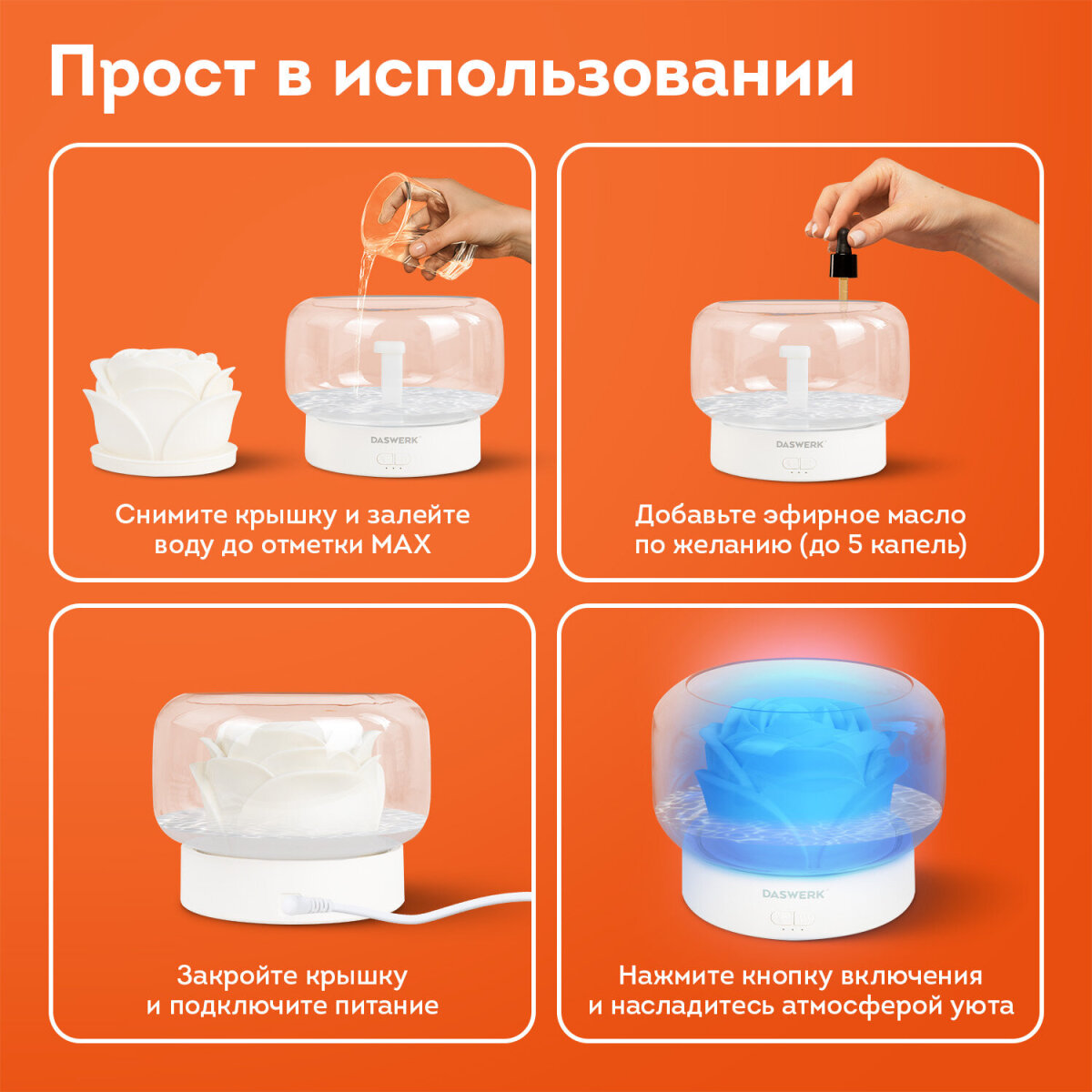 Прост в использовании

DASWERK

Снимите крышку и залейте воду до отметки MAX

DASWERK

Добавьте эфирное масло по желанию (до 5 капель)

Закройте крышку и подключите питание

DASWERK

Нажмите кнопку включения и насладитесь атмосферой уюта