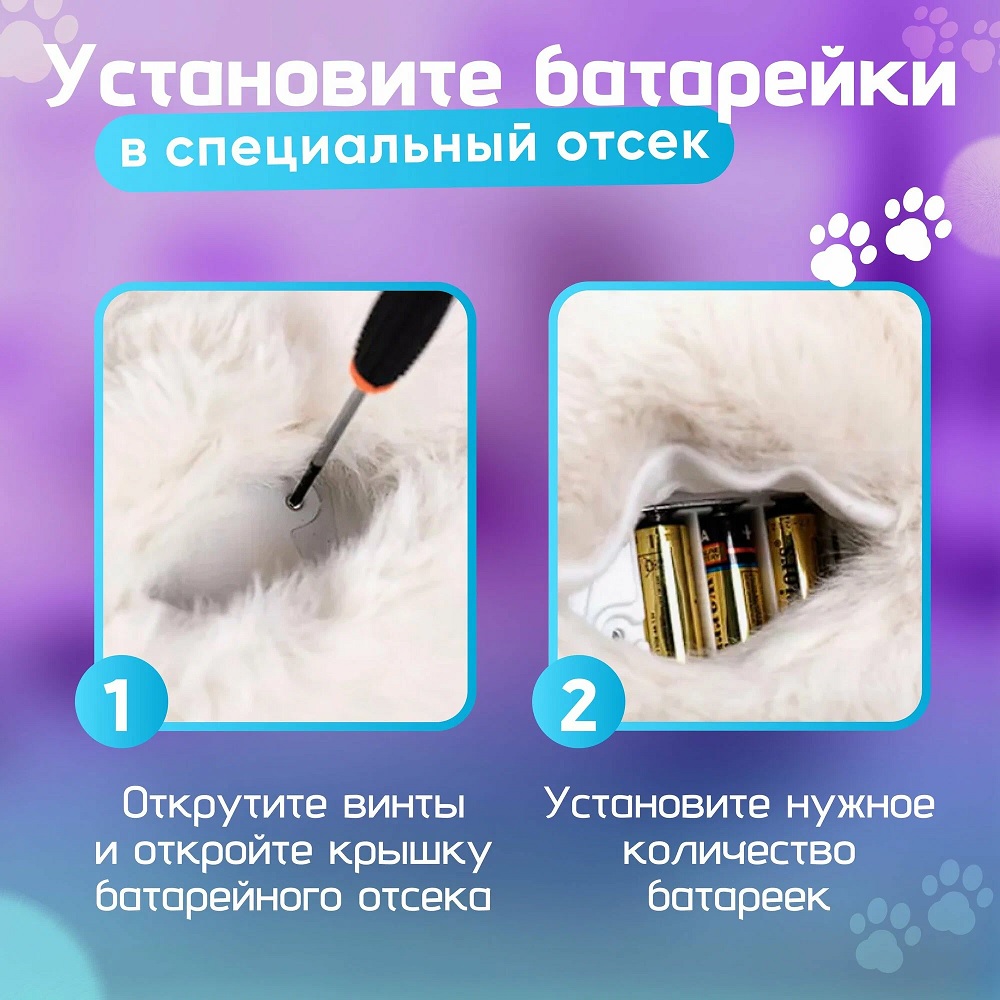 Установите батарейки

в специальный отсек

1

Открутите винты и откройте крышку батарейного отсека

2

Установите нужное количество батареек