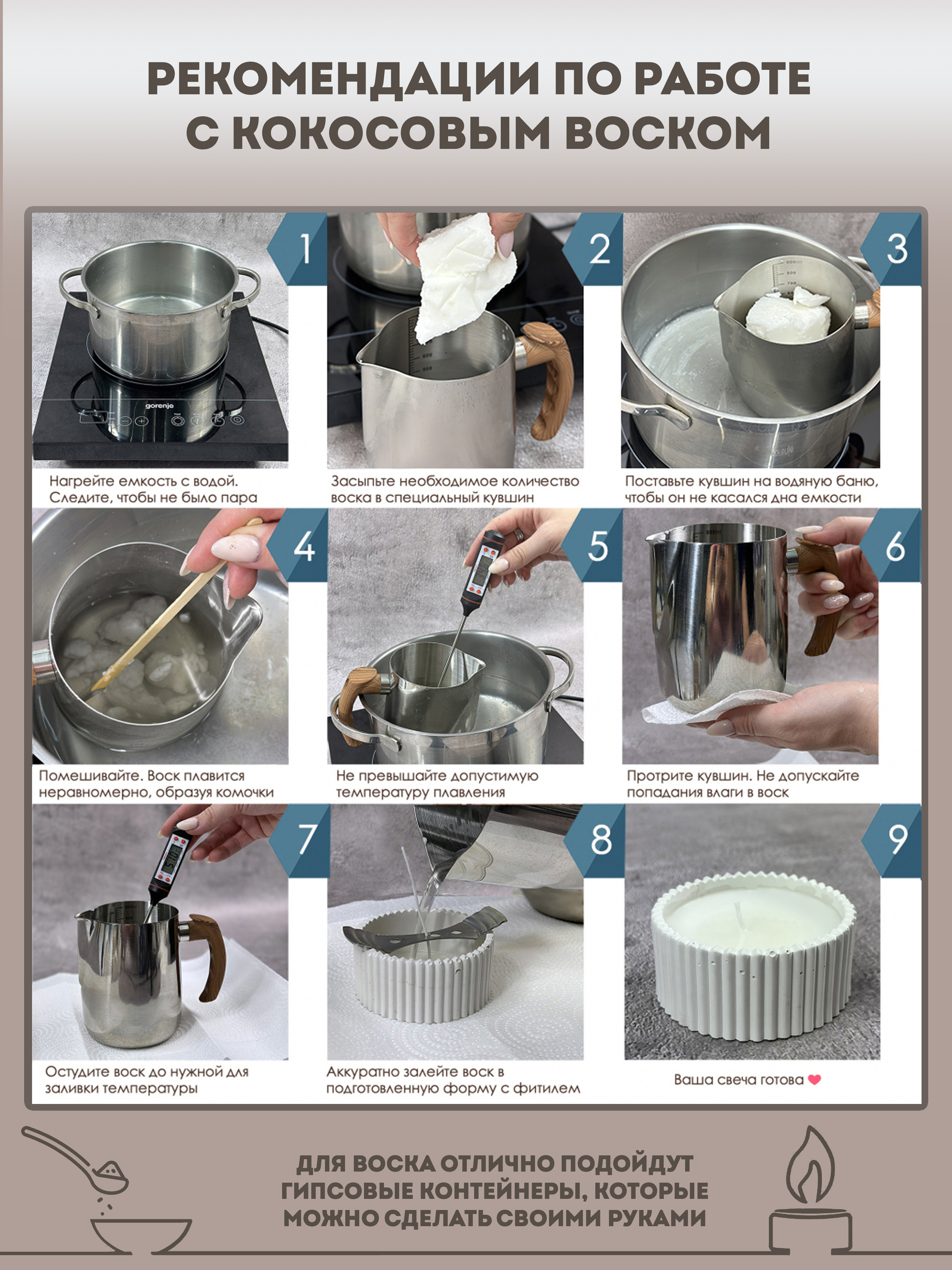 РЕКОМЕНДАЦИИ ПО РАБОТЕ С КОКОСОВЫМ ВОСКОМ

1

gorenje

Нагрейте емкость с водой. Следите, чтобы не было пара

2

Засыпьте необходимое количество воска в специальный кувшин

3

Поставьте кувшин на водяную баню, чтобы он не касался дна емкости

4

Помешивайте. Воск плавится неравномерно, образуя комочки

5

Не превышайте допустимую температуру плавления

6

Протрите кувшин. Не допускайте попадания влаги в воск

7

Остудите воск до нужной для заливки температуры

8

Аккуратно залейте воск в подготовленную форму с фитилем

9

Ваша свеча готова

ДЛЯ ВОСКА ОТЛИЧНО ПОДОЙДУТ ГИПСОВЫЕ КОНТЕЙНЕРЫ, КОТОРЫЕ МОЖНО СДЕЛАТЬ СВОИМИ РУКАМИ