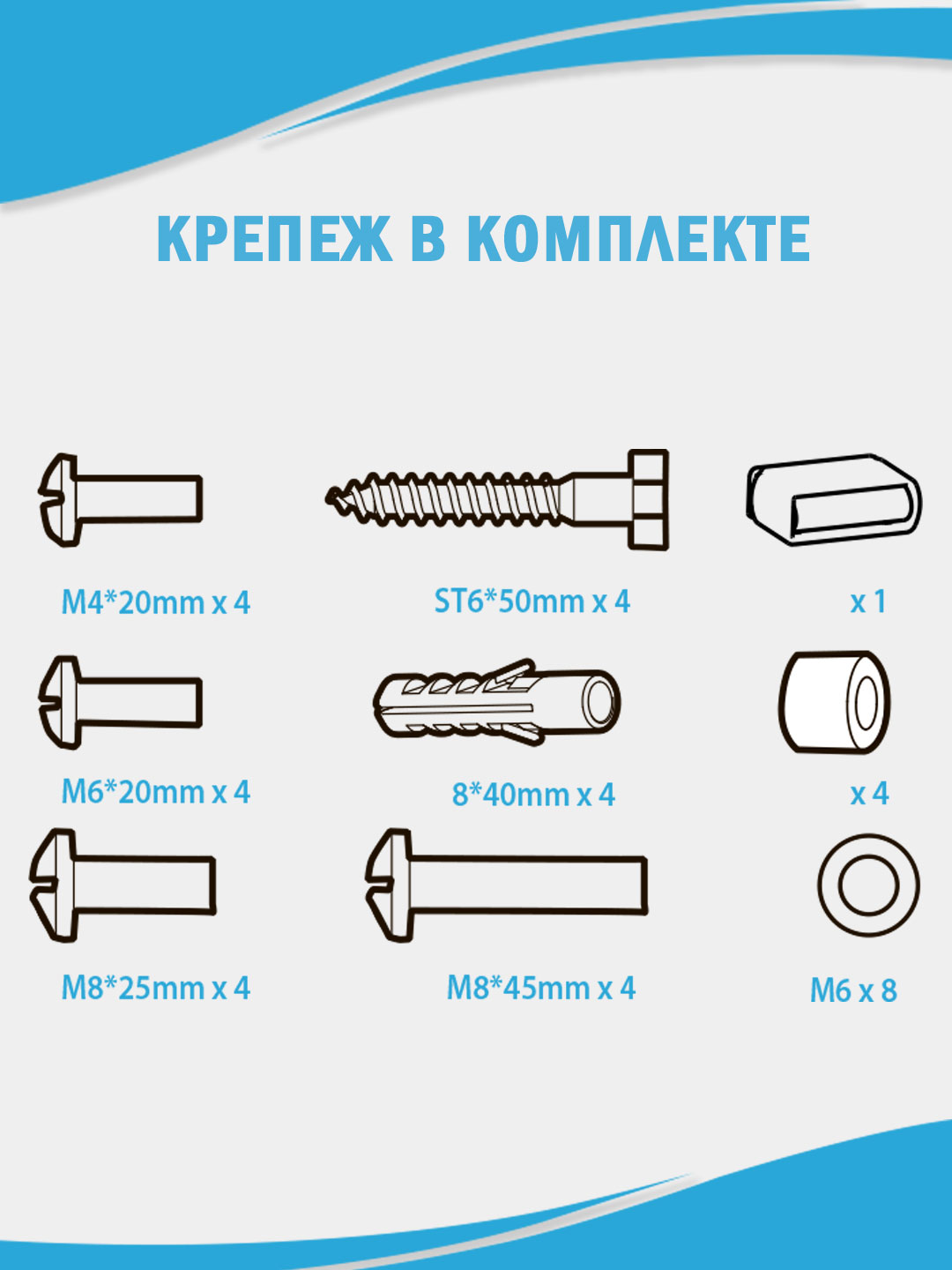 КРЕПЕЖ В КОМПЛЕКТЕ

M4*20mm x 4

ST6*50mm x 4

x 1

M6*20mm x 4

8*40mm x 4

x 4

M8*25mm x 4

M8*45mm x 4

M6 x 8