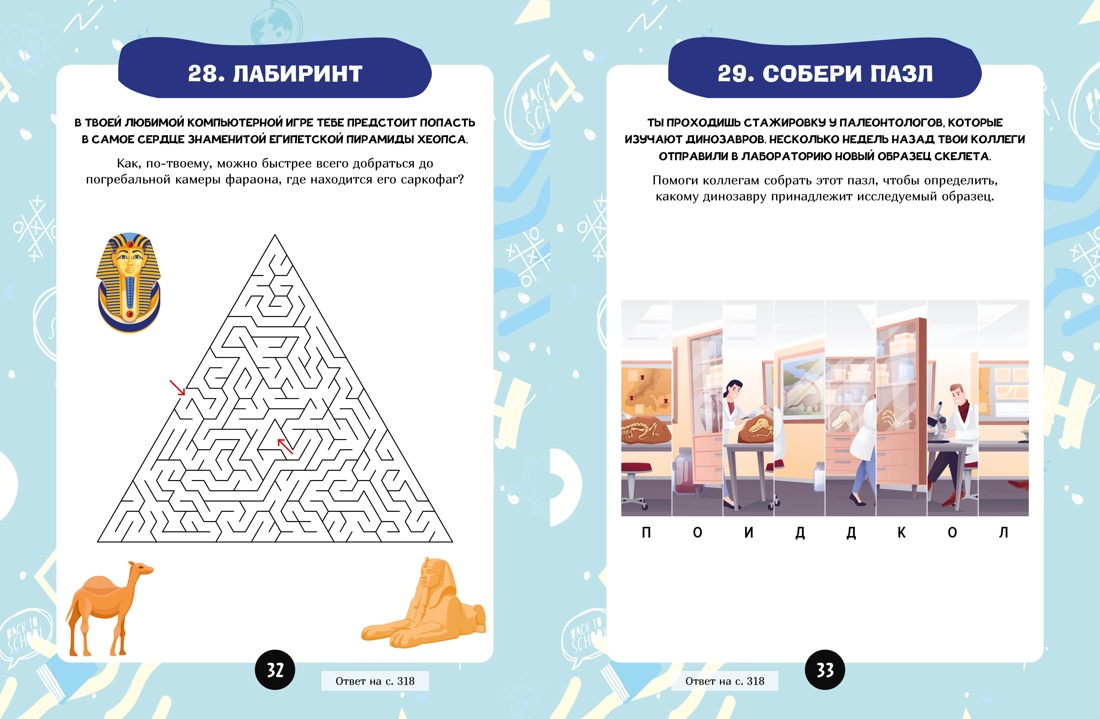 28. ЛАБИРИНТ

В ТВОЕЙ ЛЮБИМОЙ КОМПЬЮТЕРНОЙ ИГРЕ ТЕБЕ ПРЕДСТОИТ ПОПАСТЬ В САМОЕ СЕРДЦЕ ЗНАМЕНИТОЙ ЕГИПЕТСКОЙ ПИРАМИДЫ ХЕОПСА.

Как, по-твоему, можно быстрее всего добраться до погребальной камеры фараона, где находится его саркофаг?

32

Ответ на с. 318

29. СОБЕРИ ПАЗЛ

ТЫ ПРОХОДИШЬ СТАЖИРОВКУ У ПАЛЕОНТОЛОГОВ, КОТОРЫЕ ИЗУЧАЮТ ДИНОЗАВРОВ. НЕСКОЛЬКО НЕДЕЛЬ НАЗАД ТВОИ КОЛЛЕГИ ОТПРАВИЛИ В ЛАБОРАТОРИЮ НОВЫЙ ОБРАЗЕЦ СКЕЛЕТА.

Помоги коллегам собрать этот пазл, чтобы определить, какому динозавру принадлежит исследуемый образец.

П О И Д Д К О Л

Ответ на с. 318

33