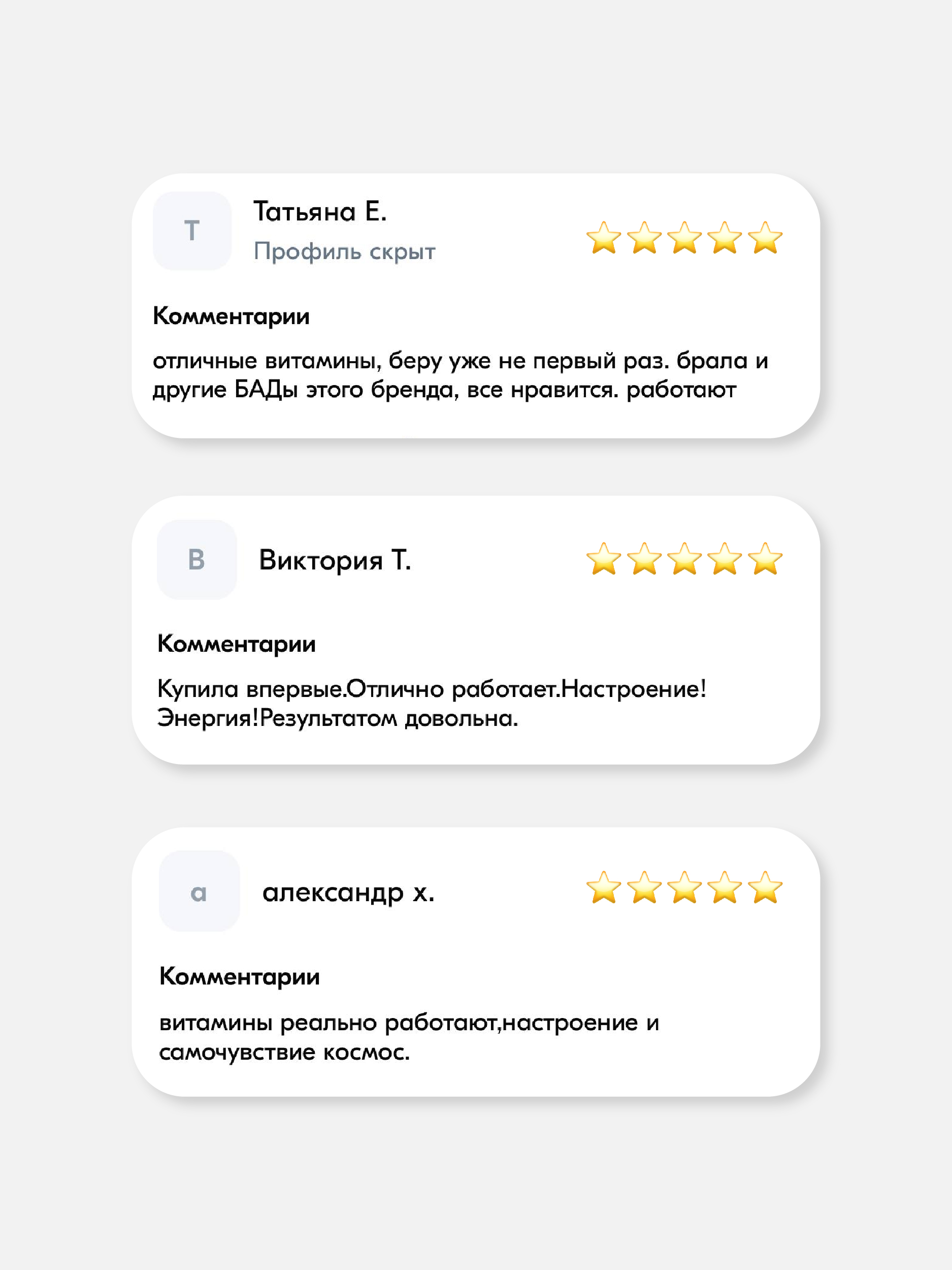 Т

Татьяна Е.
Профиль скрыт

Комментарии

отличные витамины, беру уже не первый раз. брала и другие БАДы этого бренда, все нравится. работают

В

Виктория Т.

Комментарии

Купила впервые.Отлично работает.Настроение! Энергия!Результатом довольна.

а

александр х.

Комментарии

витамины реально работают,настроение и самочувствие космос.