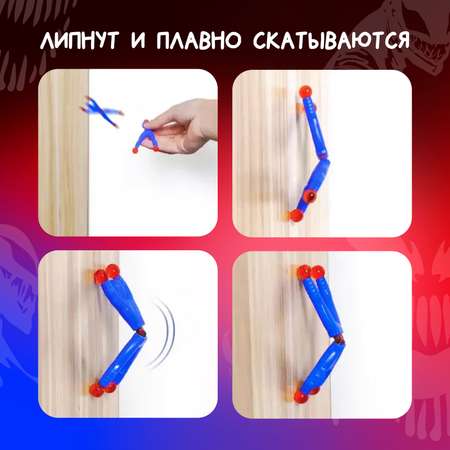 ЛИПНУТ И ПЛАВНО СКАТЫВАЮТСЯ