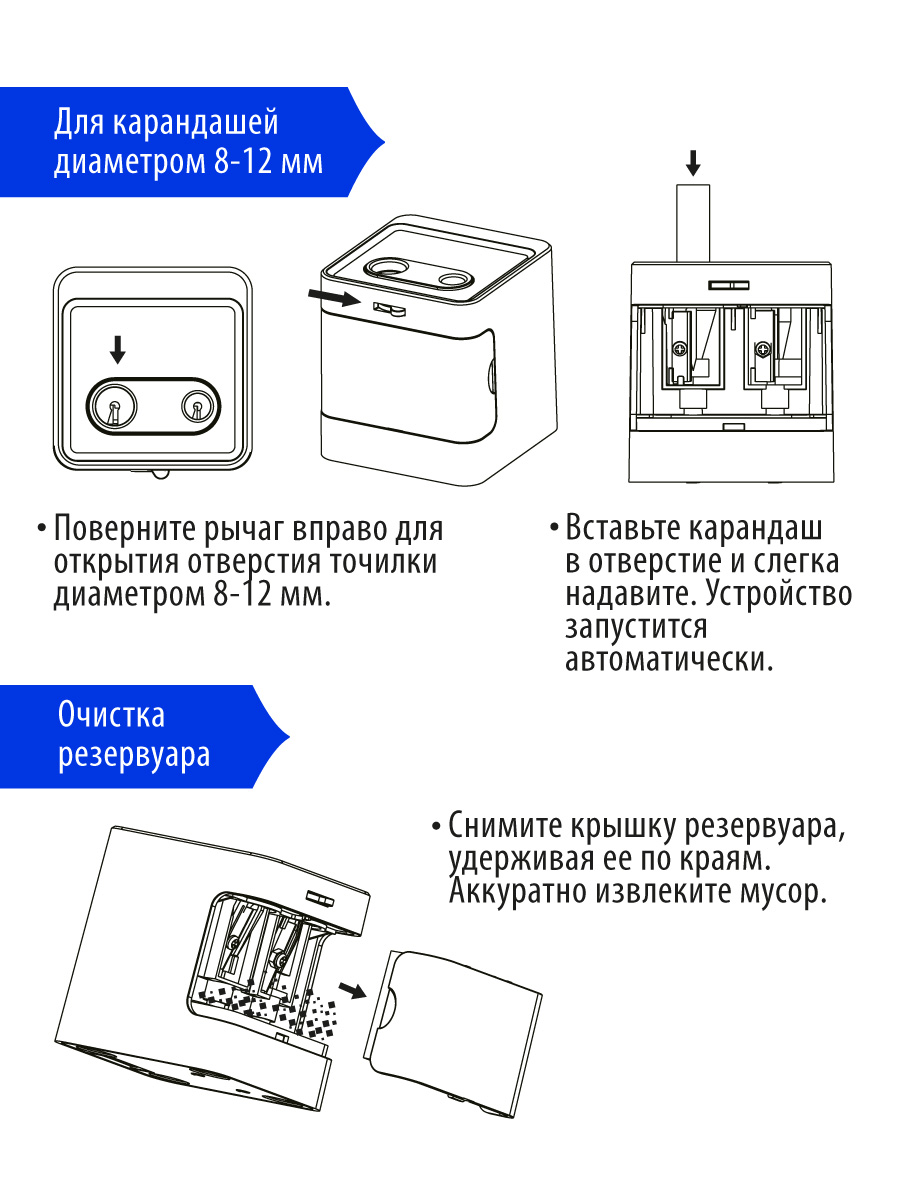 Для карандашей диаметром 8-12 мм

• Поверните рычаг вправо для открытия отверстия точилки диаметром 8-12 мм.

• Вставьте карандаш в отверстие и слегка надавите. Устройство запустится автоматически.

Очистка резервуара

• Снимите крышку резервуара, удерживая ее по краям. Аккуратно извлеките мусор.