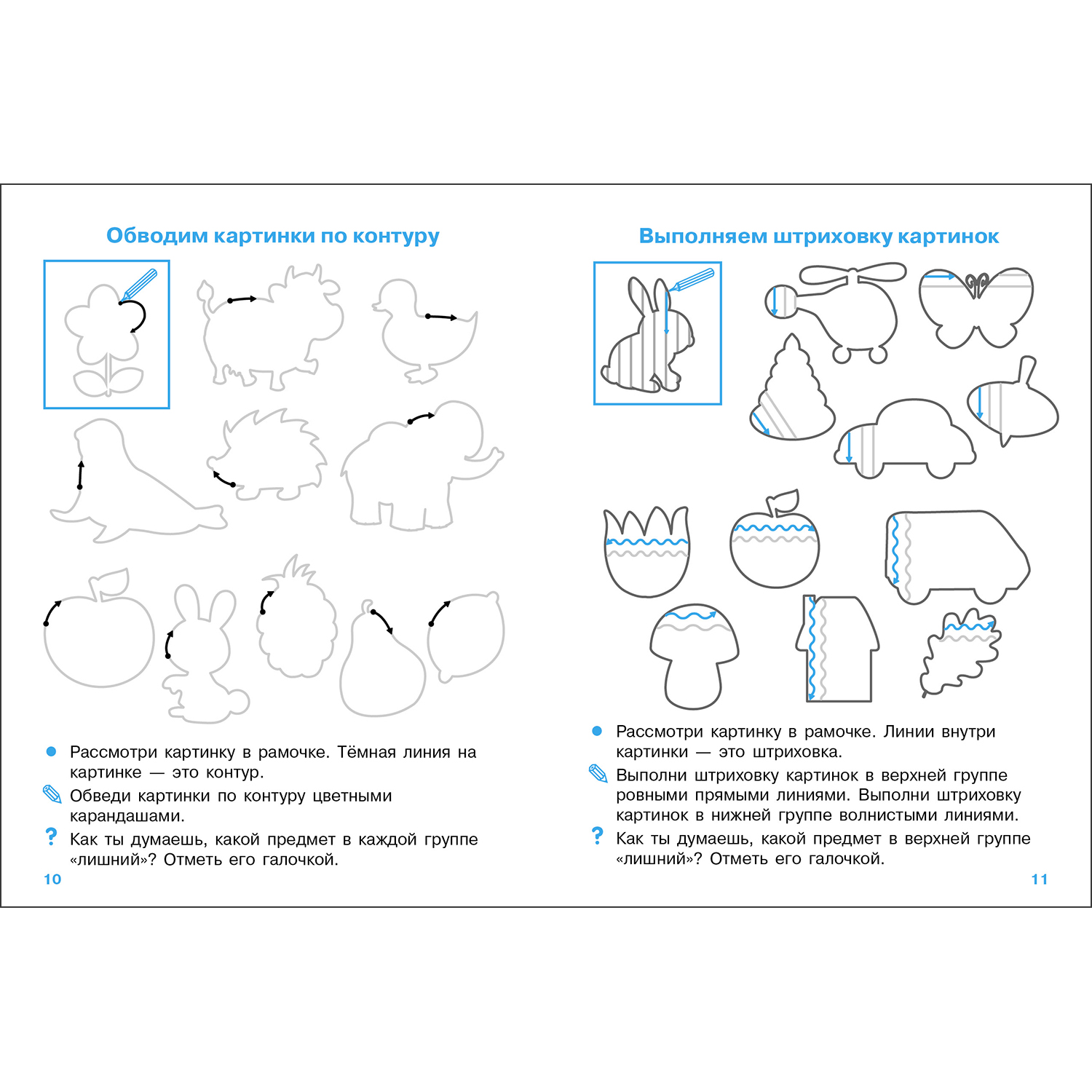 Обводим картинки по контуру

Рассмотри картинку в рамочке. Тёмная линия на картинке — это контур.

Обведи картинки по контуру цветными карандашами.

? Как ты думаешь, какой предмет в каждой группе «лишний»? Отметь его галочкой.

10

Выполняем штриховку картинок

Рассмотри картинку в рамочке. Линии внутри картинки — это штриховка.

Выполни штриховку картинок в верхней группе ровными прямыми линиями. Выполни штриховку картинок в нижней группе волнистыми линиями.

? Как ты думаешь, какой предмет в верхней группе «лишний»? Отметь его галочкой.

11