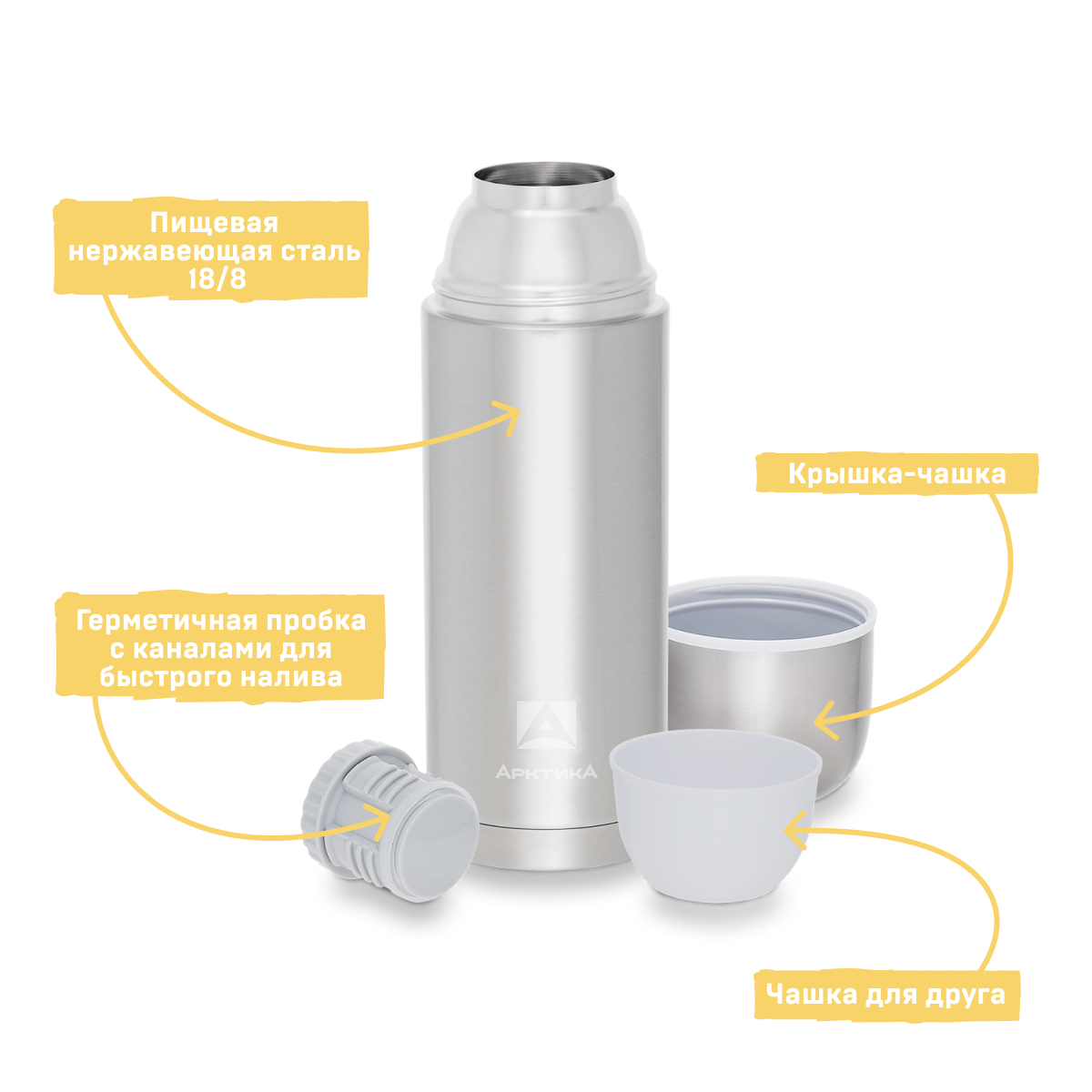 Пищевая нержавеющая сталь 18/8

Крышка-чашка

Герметичная пробка с каналами для быстрого налива

АРКТИКА

Чашка для друга