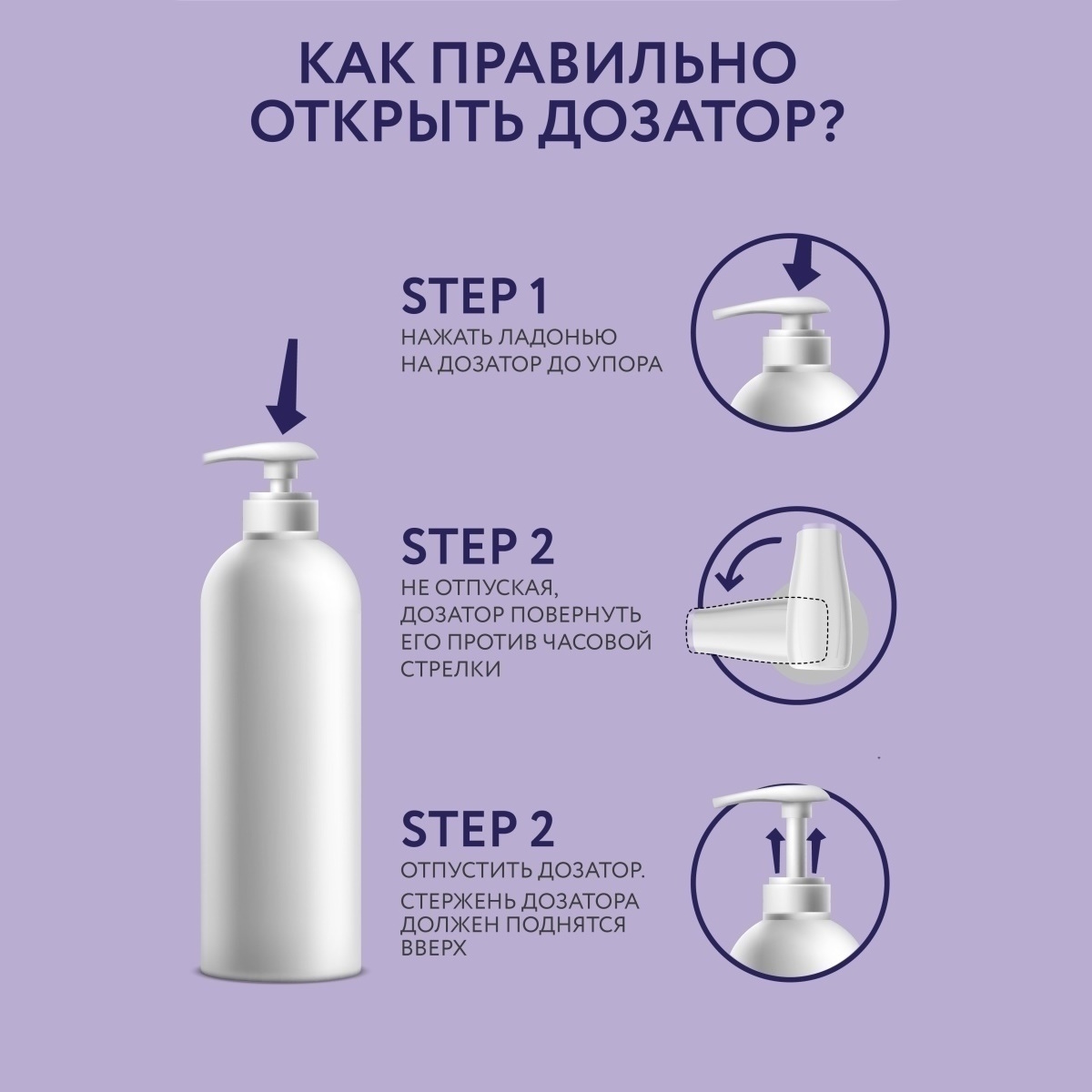 КАК ПРАВИЛЬНО ОТКРЫТЬ ДОЗАТОР?

STEP 1
НАЖАТЬ ЛАДОНЬЮ НА ДОЗАТОР ДО УПОРА

STEP 2
НЕ ОТПУСКАЯ, ДОЗАТОР ПОВЕРНУТЬ ЕГО ПРОТИВ ЧАСОВОЙ СТРЕЛКИ

STEP 2
ОТПУСТИТЬ ДОЗАТОР.

СТЕРЖЕНЬ ДОЗАТОРА ДОЛЖЕН ПОДНЯТСЯ ВВЕРХ