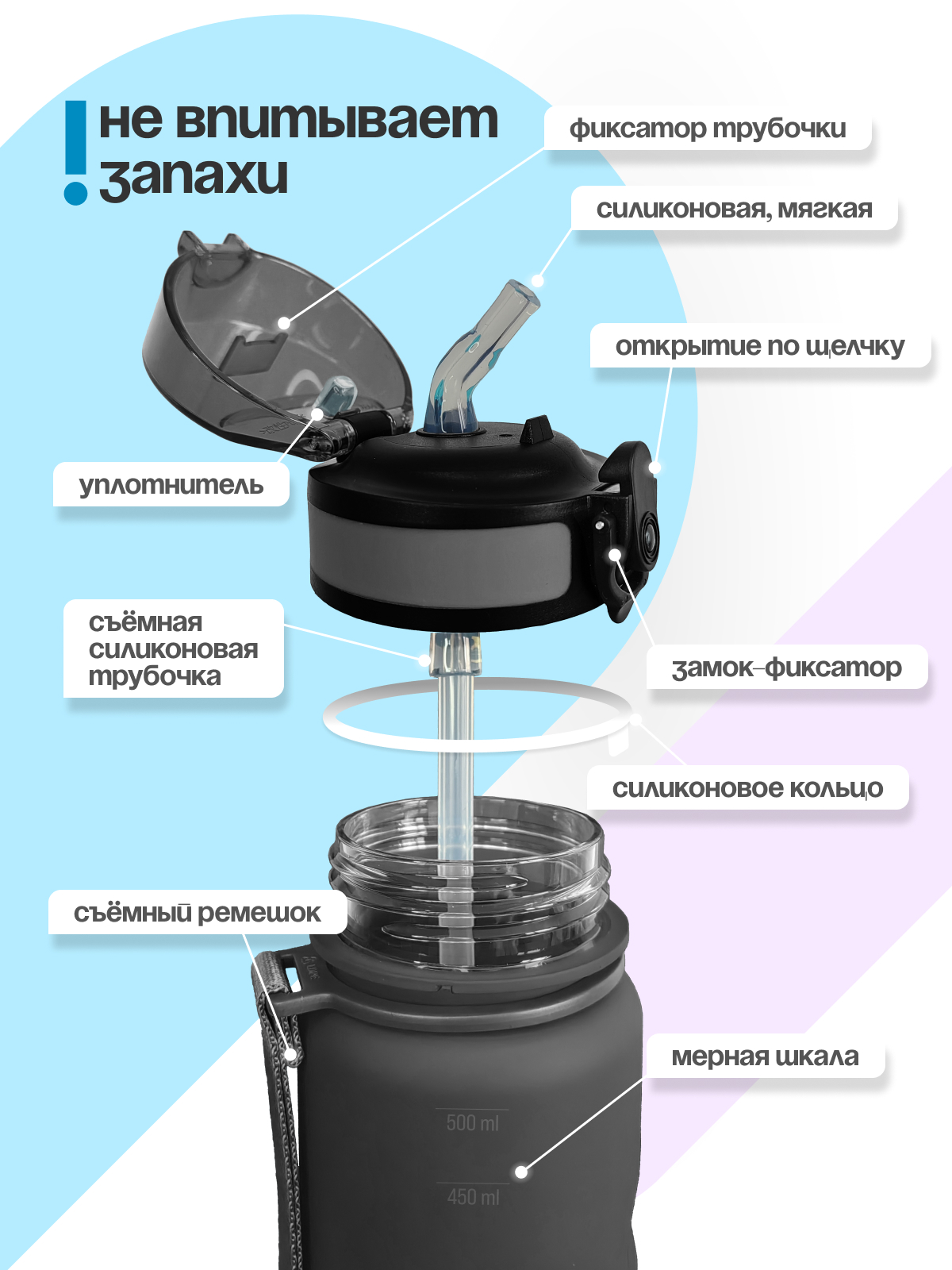 ! не впитывает запахи

фиксатор трубочки

силиконовая, мягкая

открытие по щелчку

уплотнитель

съёмная силиконовая трубочка

замок-фиксатор

силиконовое кольцо

съёмный ремешок

мерная шкала

500 ml

450 ml