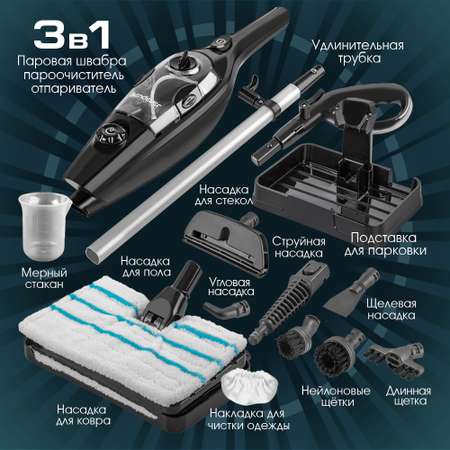 3в1
Паровая швабра
пароочиститель
отпариватель

Удлинительная трубка

Насадка для стекол

Струйная насадка

Подставка для парковки

Мерный стакан

Насадка для пола

Угловая насадка

Щелевая насадка

Нейлоновые щётки

Длинная щетка

Насадка для ковра

Накладка для чистки одежды