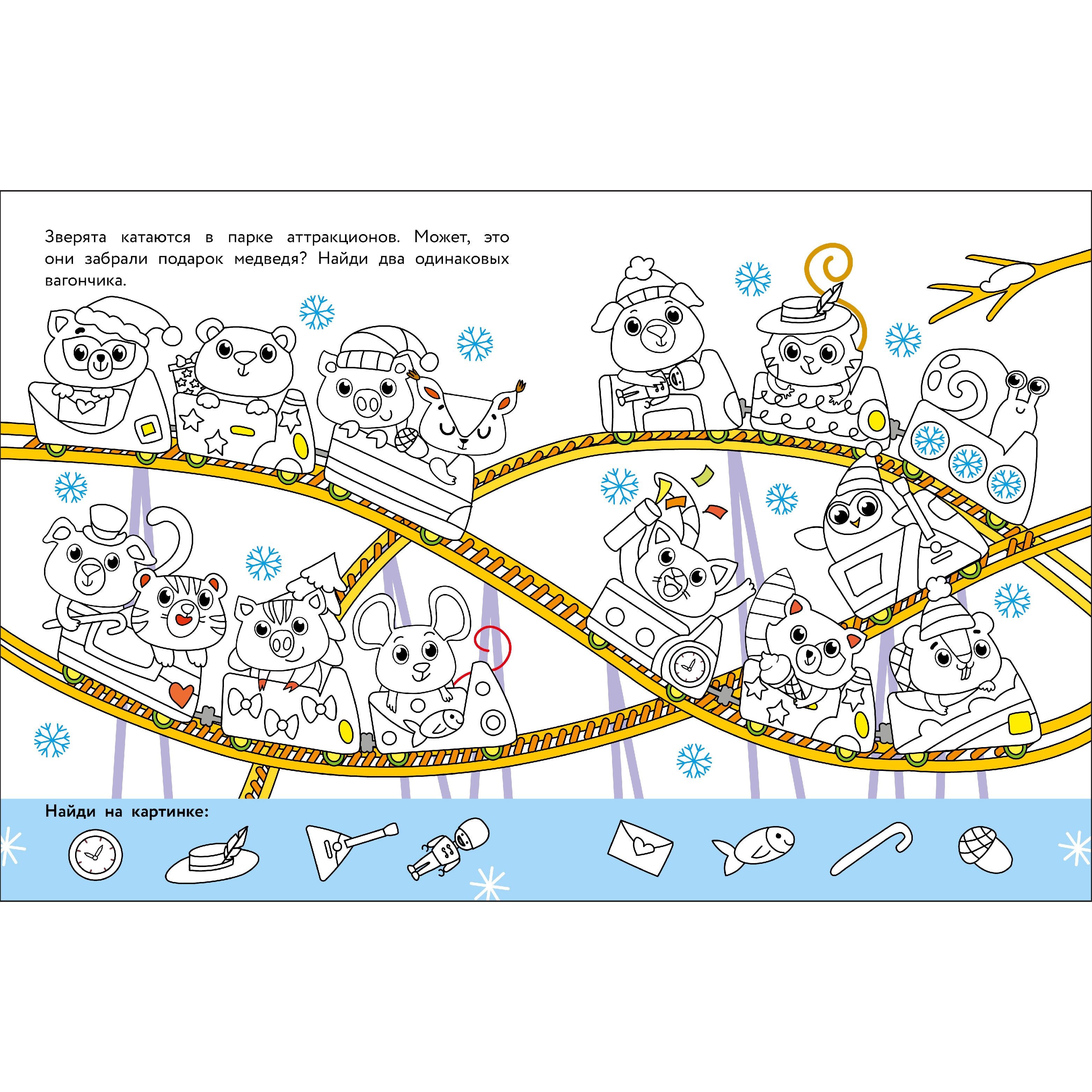 Зверята катаются в парке аттракционов. Может, это они забрали подарок медведя? Найди два одинаковых вагончика.

Найди на картинке: