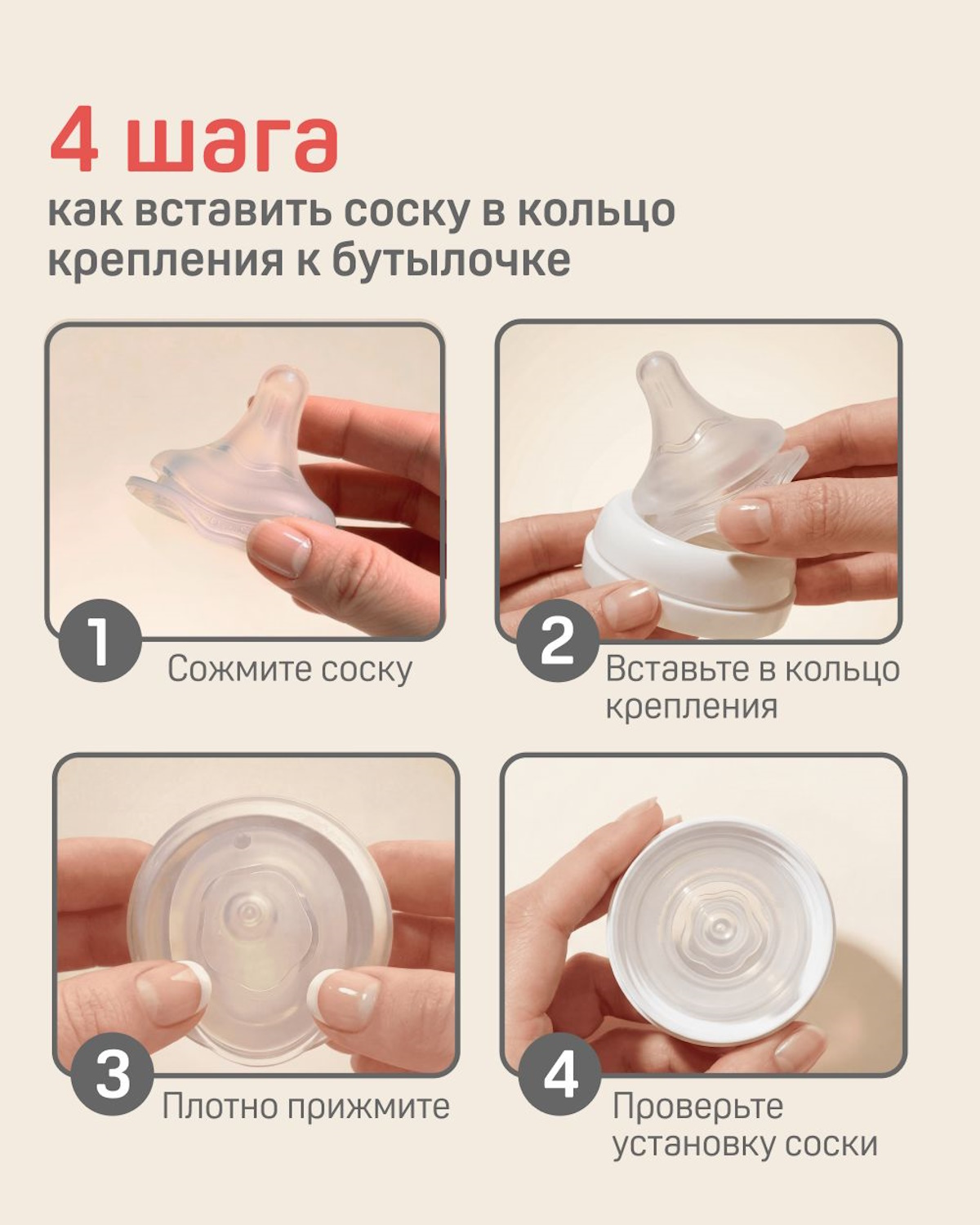 4 шага
как вставить соску в кольцо крепления к бутылочке

1
Сожмите соску

2
Вставьте в кольцо крепления

3
Плотно прижмите

4
Проверьте установку соски