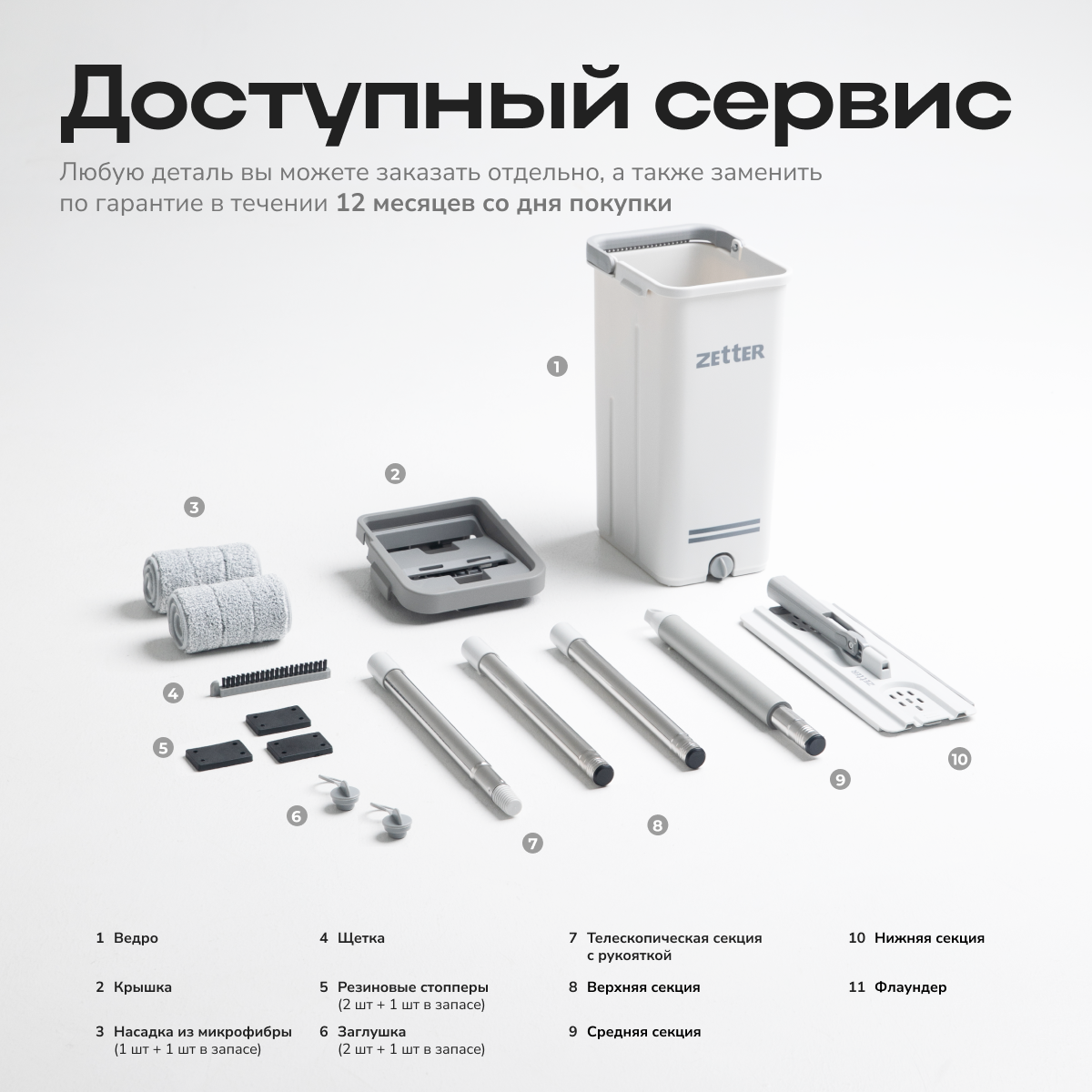 Доступный сервис

Любую деталь вы можете заказать отдельно, а также заменить по гарантие в течении **12 месяцев со дня покупки**

ZETTER

1

2

3

4

5

6

7

8

9

10

1 Ведро

2 Крышка

3 Насадка из микрофибры (1 шт + 1 шт в запасе)

4 Щетка

5 Резиновые стопперы (2 шт + 1 шт в запасе)

6 Заглушка (2 шт + 1 шт в запасе)

7 Телескопическая секция с рукояткой

8 Верхняя секция

9 Средняя секция

10 Нижняя секция

11 Флаундер