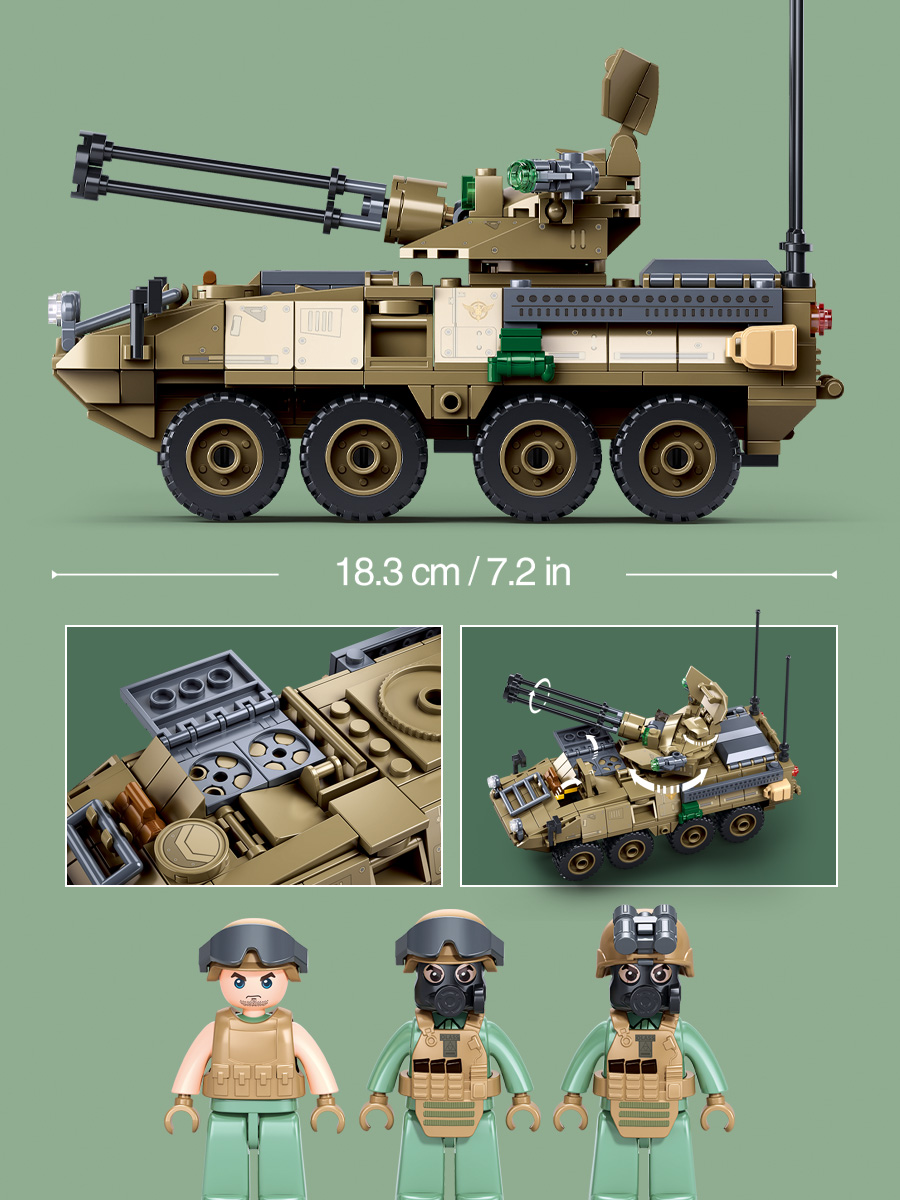 18.3 cm / 7.2 in