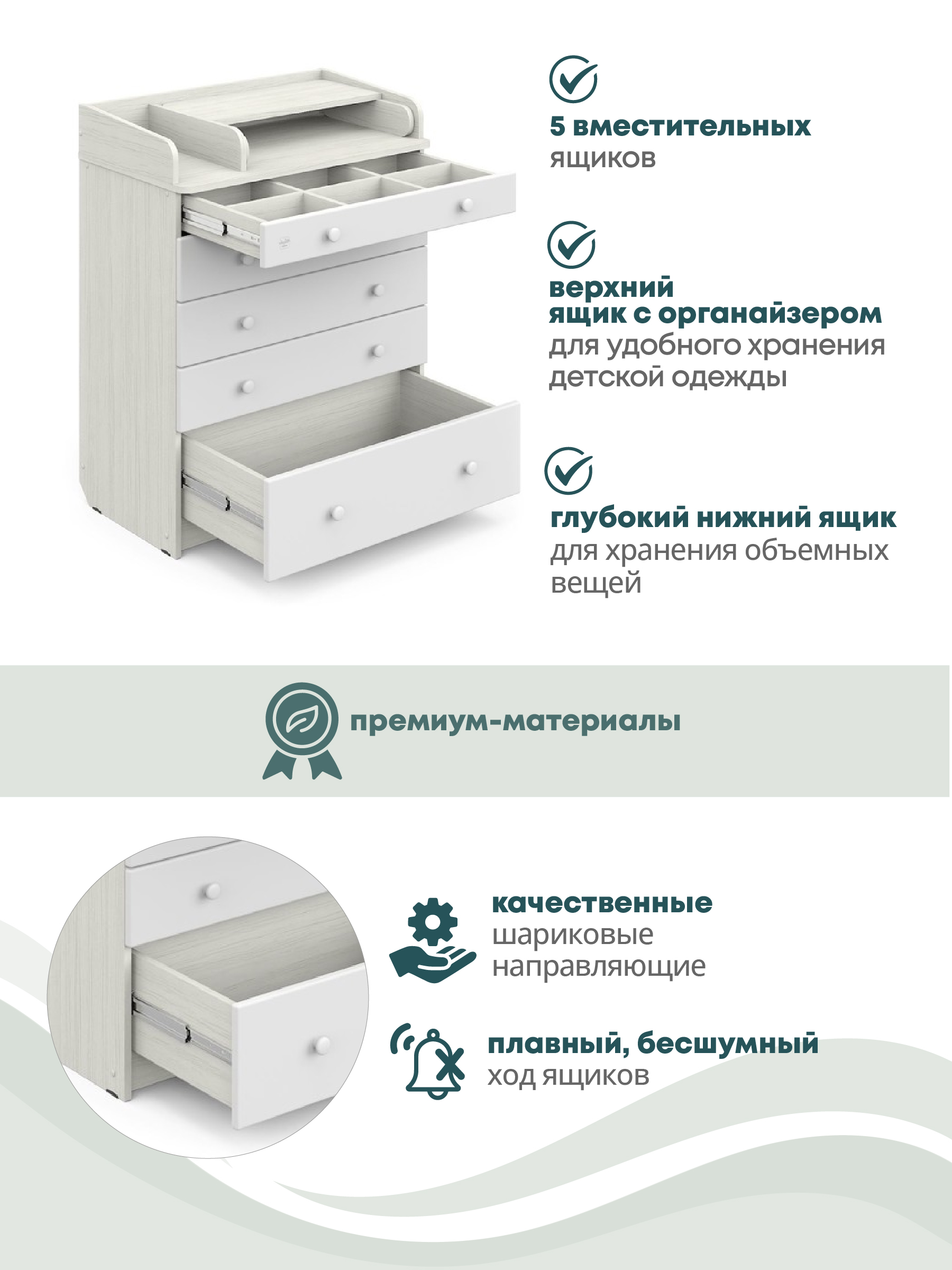 5 вместительных ящиков

верхний ящик с органайзером для удобного хранения детской одежды

глубокий нижний ящик для хранения объемных вещей

премиум-материалы

качественные шариковые направляющие

плавный, бесшумный ход ящиков