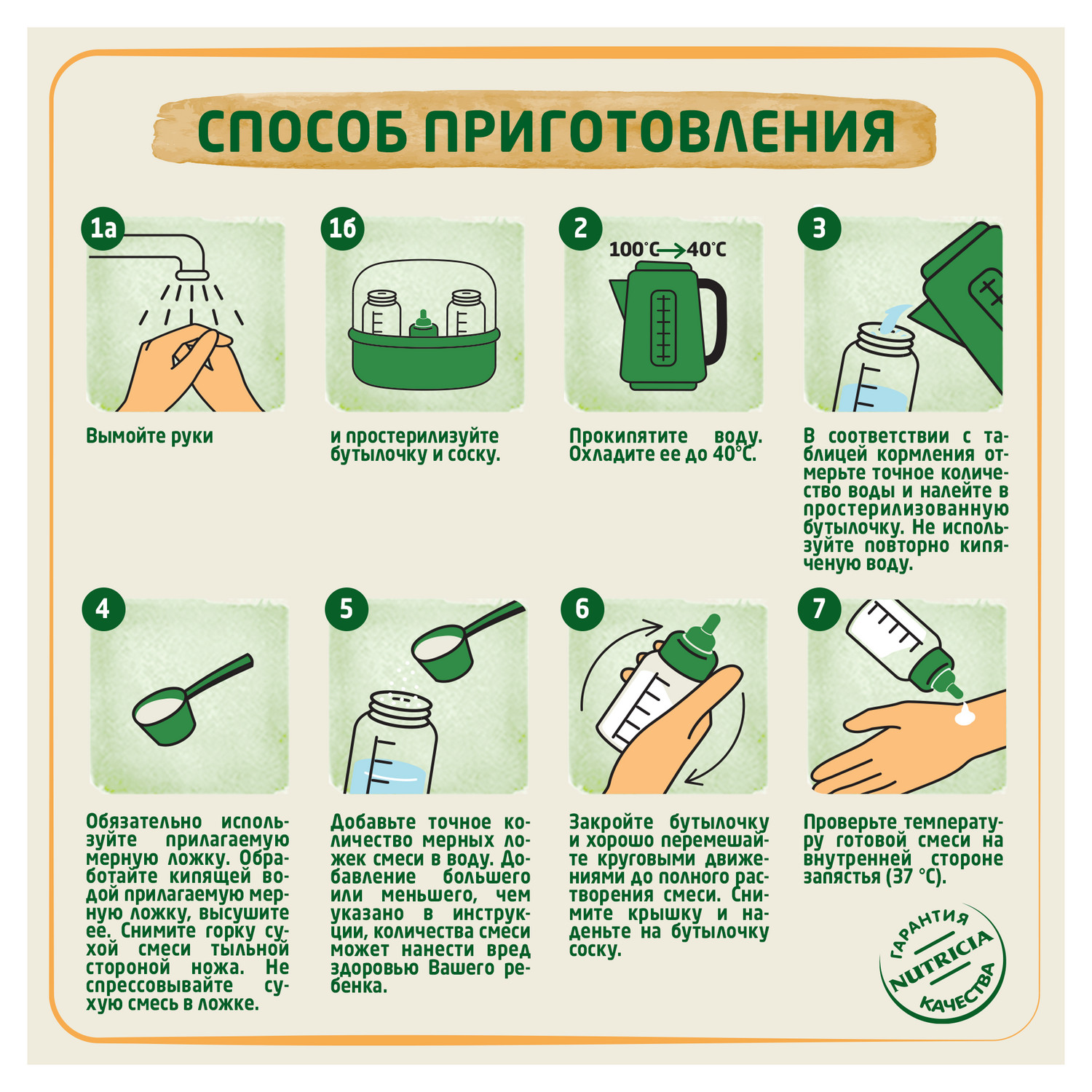 СПОСОБ ПРИГОТОВЛЕНИЯ

1а

Вымойте руки

1б

и простерилизуйте бутылочку и соску.

2

100°C → 40°C

Прокипятите воду. Охладите ее до 40°C.

3

В соответствии с таблицей кормления отмерьте точное количество воды и налейте в простерилизованную бутылочку. Не используйте повторно кипяченую воду.

4

Обязательно используйте прилагаемую мерную ложку. Обработайте кипящей водой прилагаемую мерную ложку, высушите ее. Снимите горку сухой смеси тыльной стороной ножа. Не спрессовывайте сухую смесь в ложке.

5

Добавьте точное количество мерных ложек смеси в воду. Добавление большего или меньшего, чем указано в инструкции, количества смеси может нанести вред здоровью Вашего ребенка.

6

Закройте бутылочку и хорошо перемешайте круговыми движениями до полного растворения смеси. Снимите крышку и наденьте на бутылочку соску.

7

Проверьте температуру готовой смеси на внутренней стороне запястья (37 °C).

ГАРАНТИЯ NUTRICIA КАЧЕСТВА