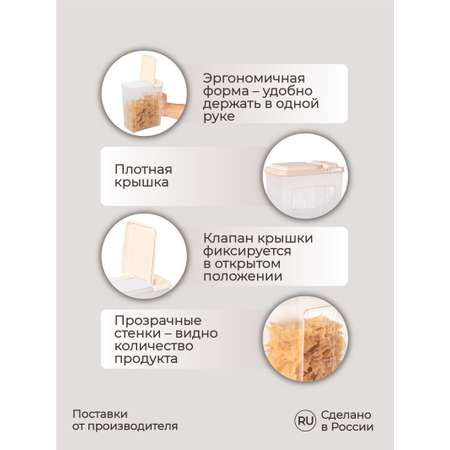 Эргономичная форма – удобно держать в одной руке

Плотная крышка

Клапан крышки фиксируется в открытом положении

Прозрачные стенки – видно количество продукта

Поставки от производителя

RU Сделано в России