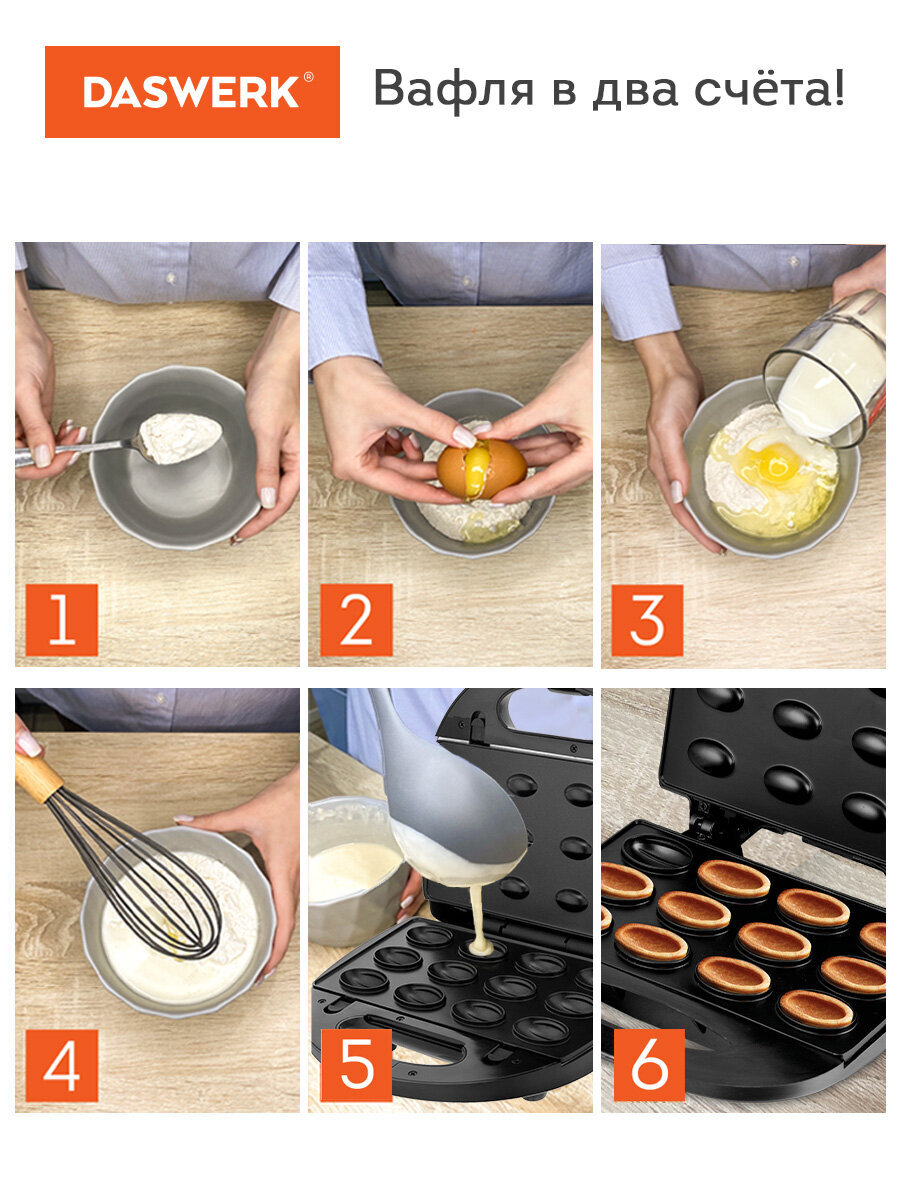 DASWERK®

Вафля в два счёта!

1

2

3

4

5

6