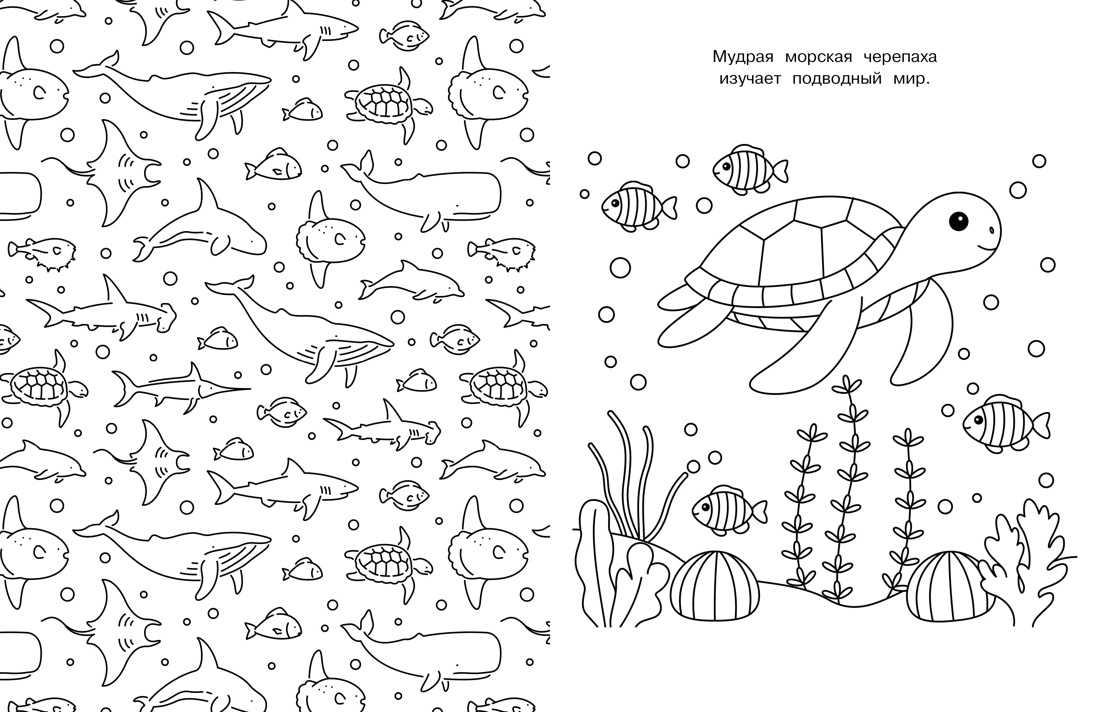 Мудрая морская черепаха изучает подводный мир.