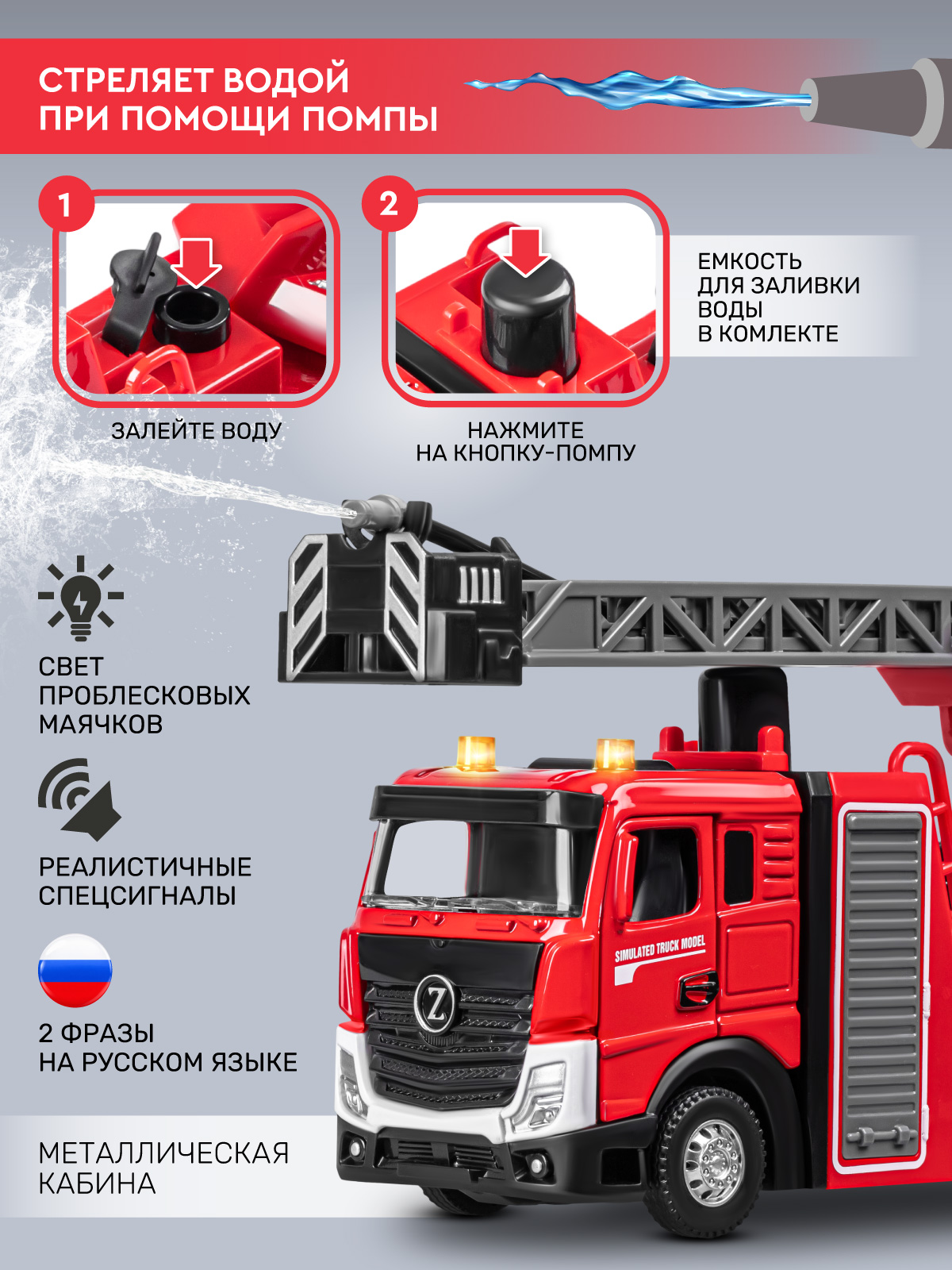 СТРЕЛЯЕТ ВОДОЙ
ПРИ ПОМОЩИ ПОМПЫ

1

ЗАЛЕЙТЕ ВОДУ

2

НАЖМИТЕ
НА КНОПКУ-ПОМПУ

ЕМКОСТЬ
ДЛЯ ЗАЛИВКИ
ВОДЫ
В КОМЛЕКТЕ

СВЕТ
ПРОБЛЕСКОВЫХ
МАЯЧКОВ

РЕАЛИСТИЧНЫЕ
СПЕЦСИГНАЛЫ

2 ФРАЗЫ
НА РУССКОМ ЯЗЫКЕ

МЕТАЛЛИЧЕСКАЯ
КАБИНА

SIMULATED TRUCK MODEL

Z