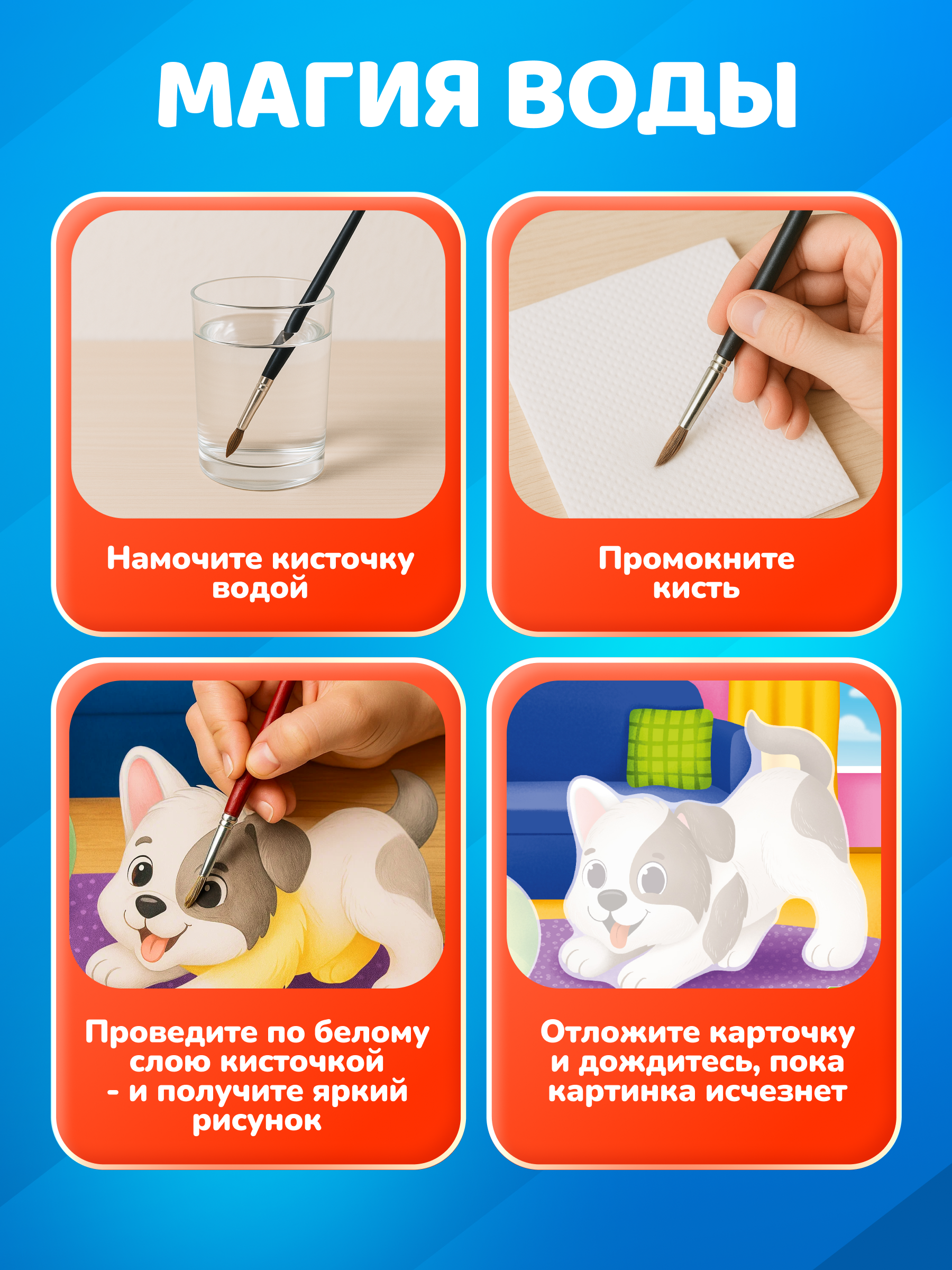 МАГИЯ ВОДЫ

Намочите кисточку водой

Промокните кисть

Проведите по белому слою кисточкой - и получите яркий рисунок

Отложите карточку и дождитесь, пока картинка исчезнет