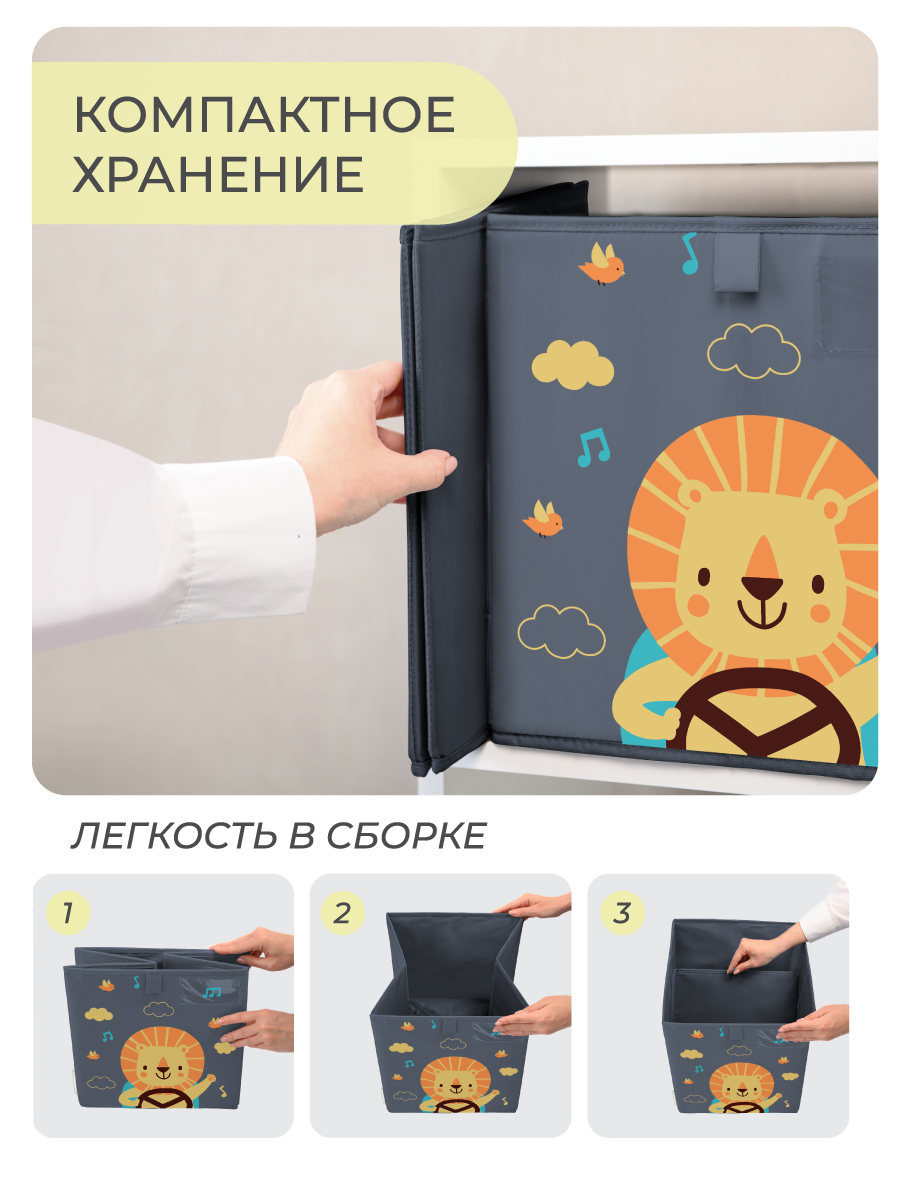 КОМПАКТНОЕ ХРАНЕНИЕ

ЛЕГКОСТЬ В СБОРКЕ

1

2

3