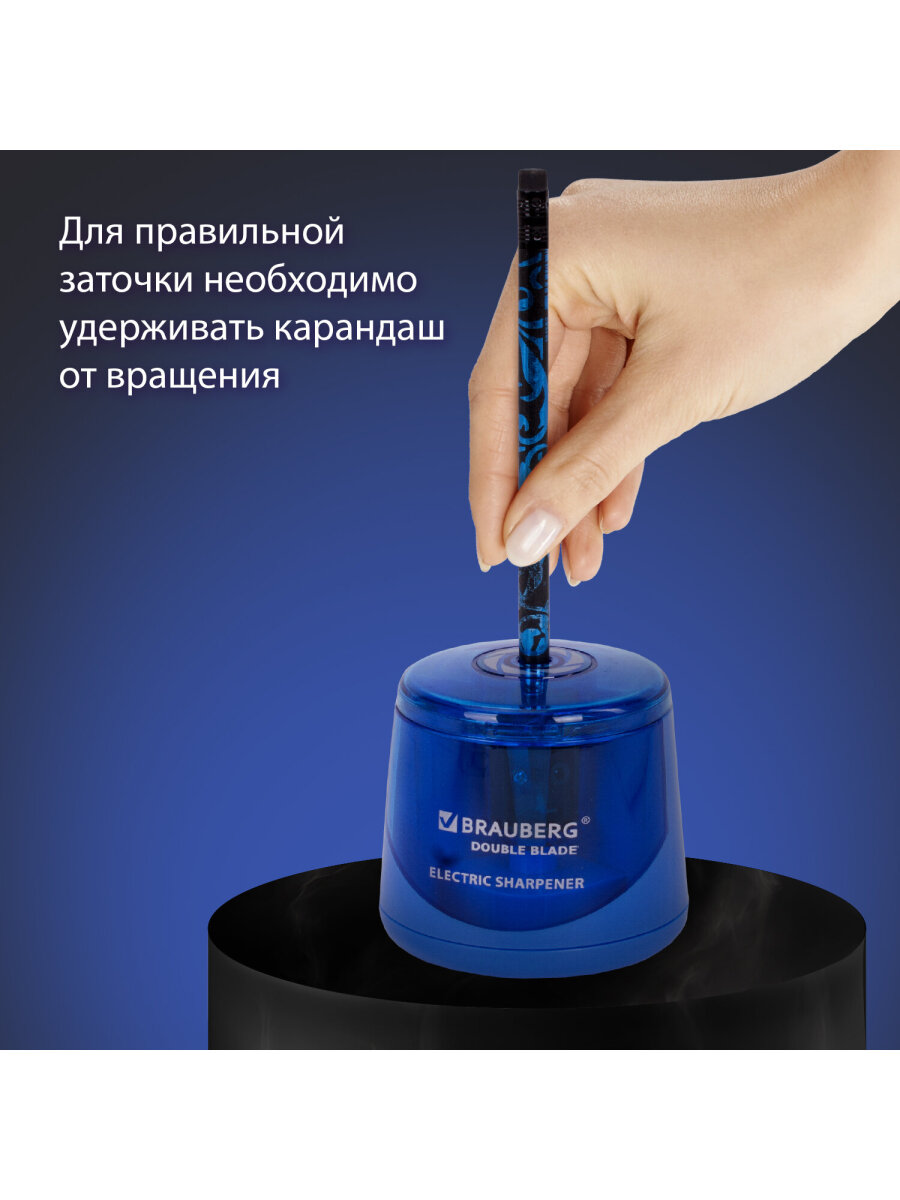 Для правильной заточки необходимо удерживать карандаш от вращения

BRAUBERG®
DOUBLE BLADE
ELECTRIC SHARPENER