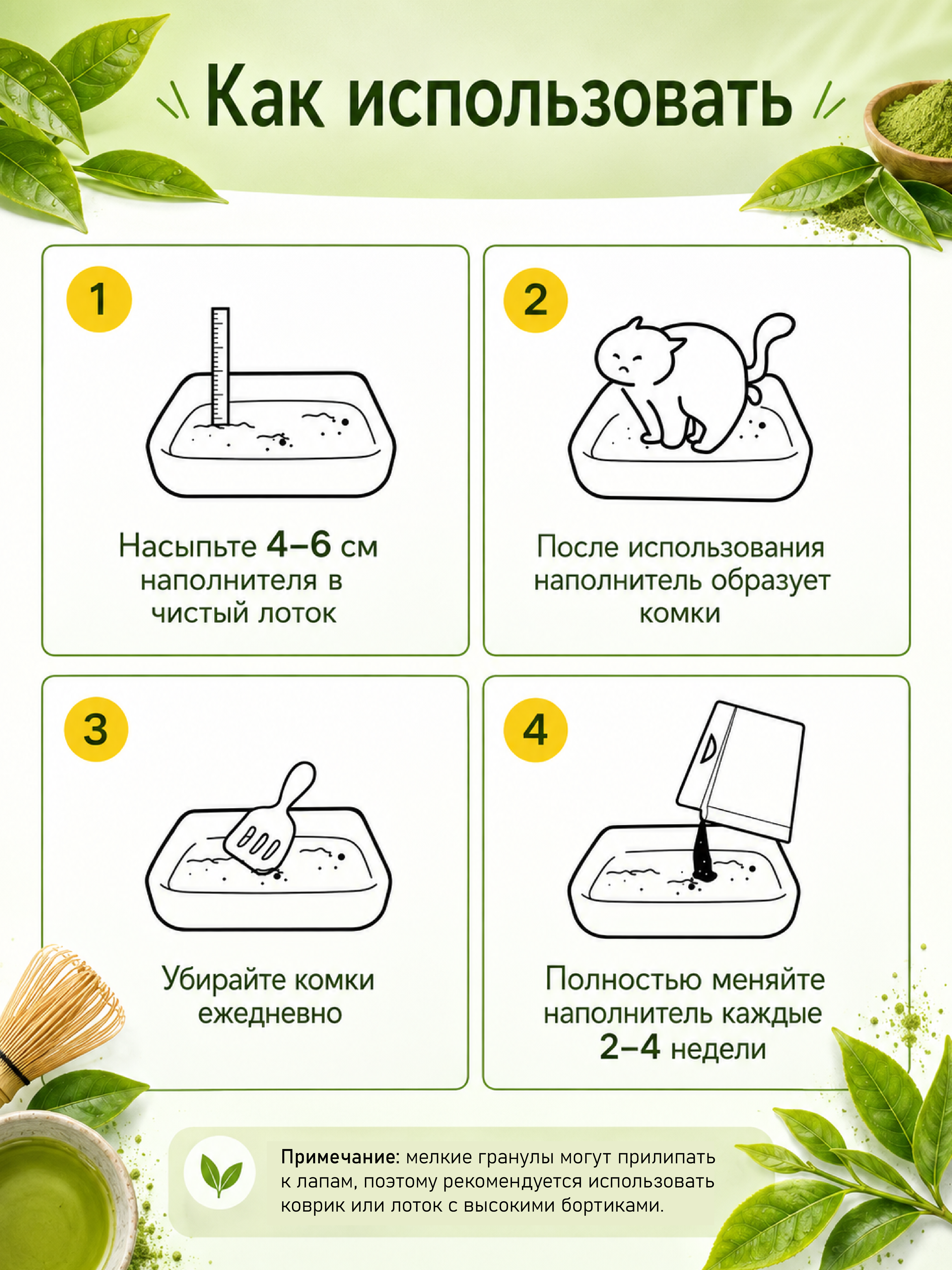 Как использовать

1

Насыпьте 4–6 см наполнителя в чистый лоток

2

После использования наполнитель образует комки

3

Убирайте комки ежедневно

4

Полностью меняйте наполнитель каждые 2–4 недели

Примечание: мелкие гранулы могут прилипать к лапам, поэтому рекомендуется использовать коврик или лоток с высокими бортиками.