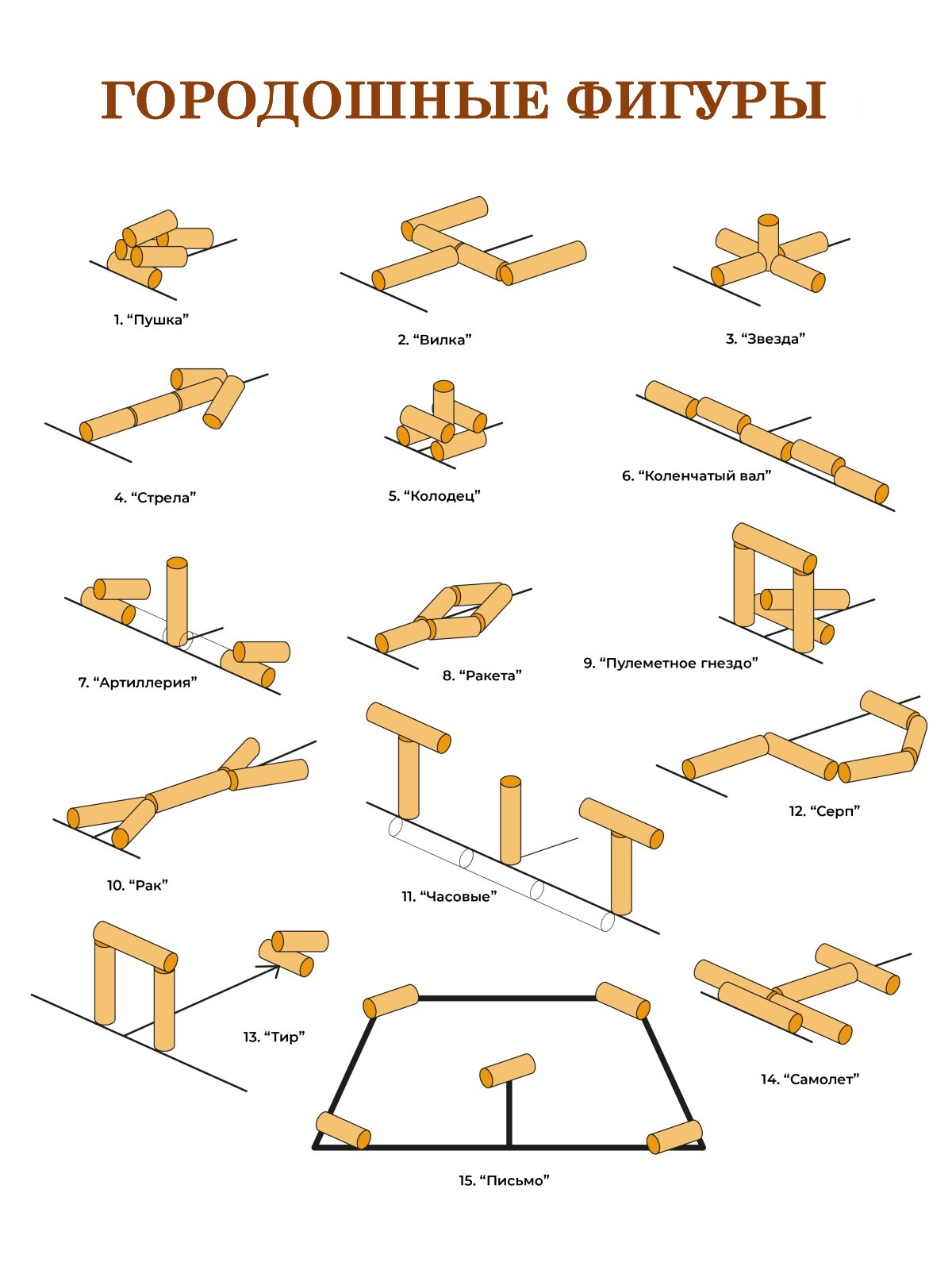 ГОРОДОШНЫЕ ФИГУРЫ

1. “Пушка”

2. “Вилка”

3. “Звезда”

4. “Стрела”

5. “Колодец”

6. “Коленчатый вал”

7. “Артиллерия”

8. “Ракета”

9. “Пулеметное гнездо”

10. “Рак”

11. “Часовые”

12. “Серп”

13. “Тир”

14. “Самолет”

15. “Письмо”