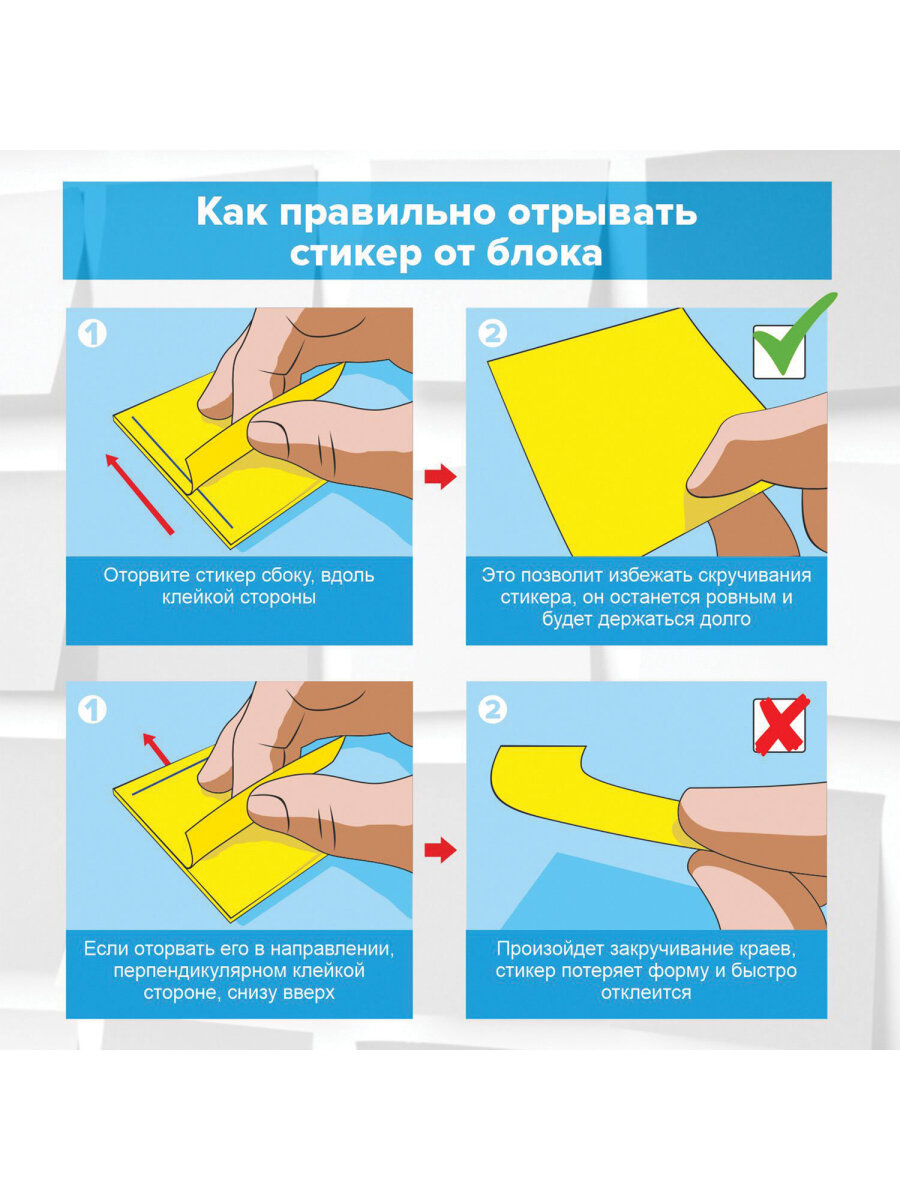 Как правильно отрывать стикер от блока

1

Оторвите стикер сбоку, вдоль клейкой стороны

2

Это позволит избежать скручивания стикера, он останется ровным и будет держаться долго

1

Если оторвать его в направлении, перпендикулярном клейкой стороне, снизу вверх

2

Произойдет закручивание краев, стикер потеряет форму и быстро отклеится