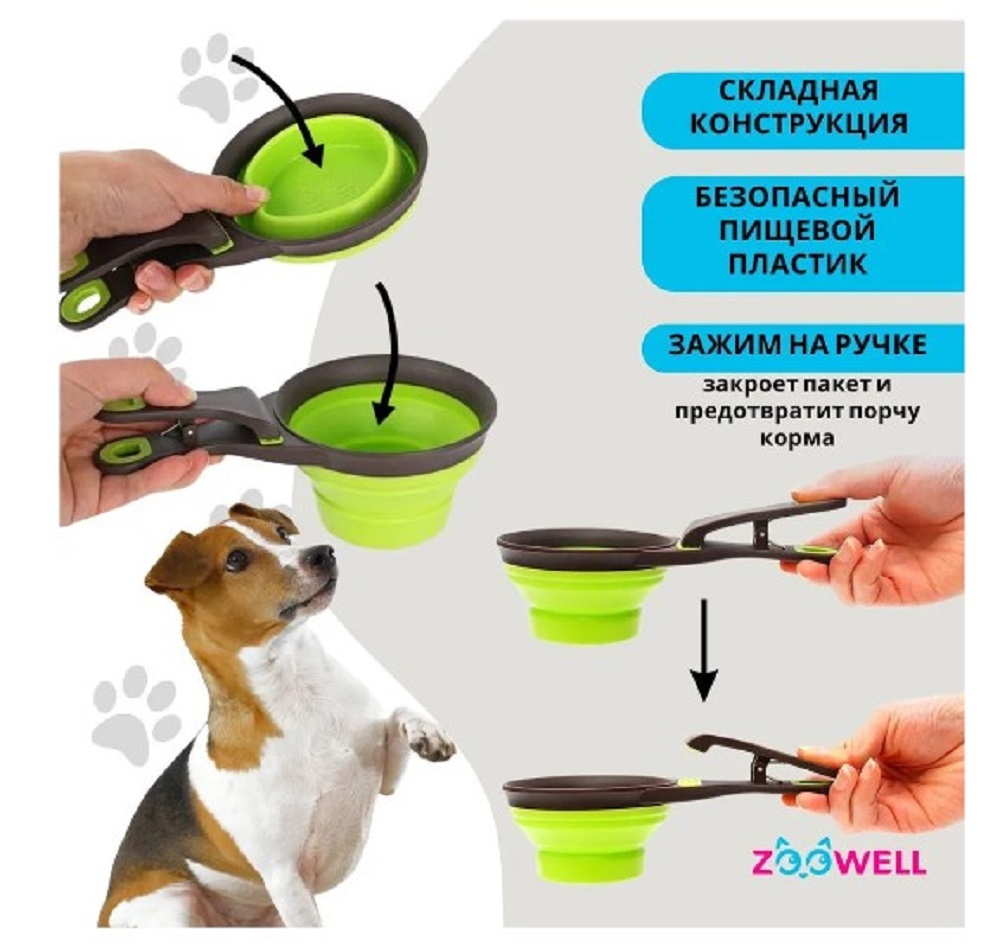 СКЛАДНАЯ КОНСТРУКЦИЯ

БЕЗОПАСНЫЙ ПИЩЕВОЙ ПЛАСТИК

ЗАЖИМ НА РУЧКЕ

закроет пакет и предотвратит порчу корма

ZOOWELL