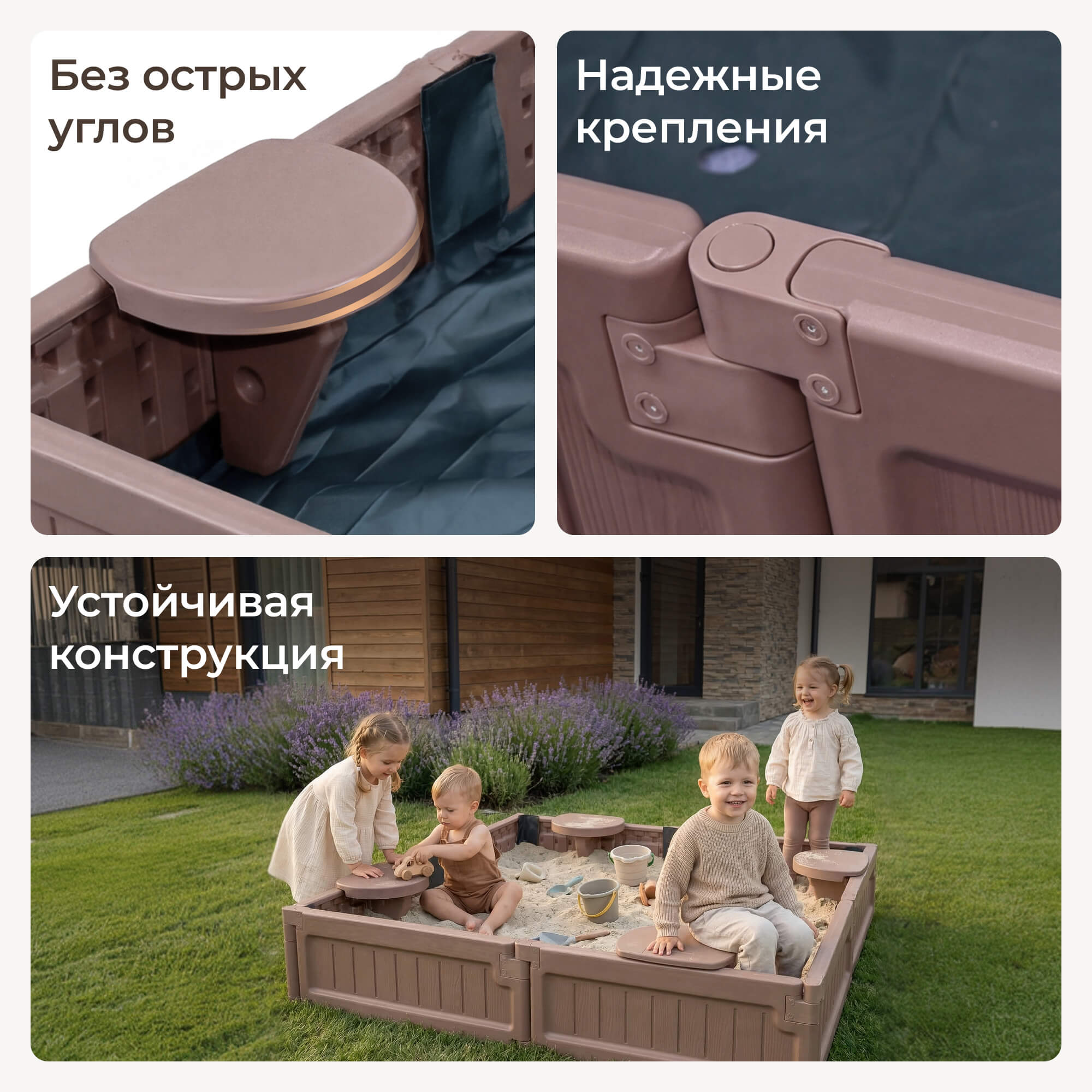 Без острых углов

Надежные крепления

Устойчивая конструкция