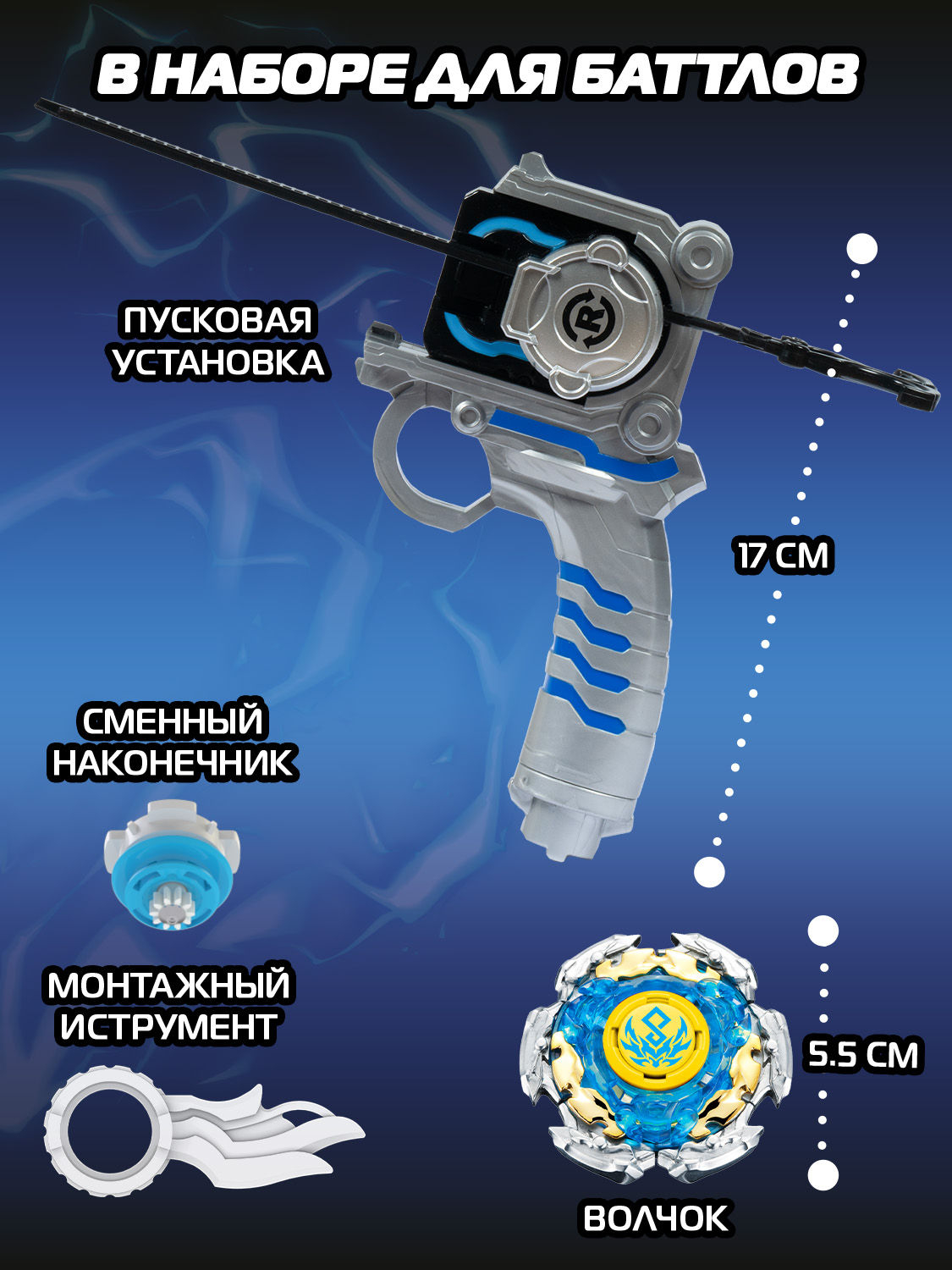 В НАБОРЕ ДЛЯ БАТТЛОВ

ПУСКОВАЯ УСТАНОВКА

R

17 СМ

СМЕННЫЙ НАКОНЕЧНИК

МОНТАЖНЫЙ ИСТРУМЕНТ

5.5 СМ

ВОЛЧОК