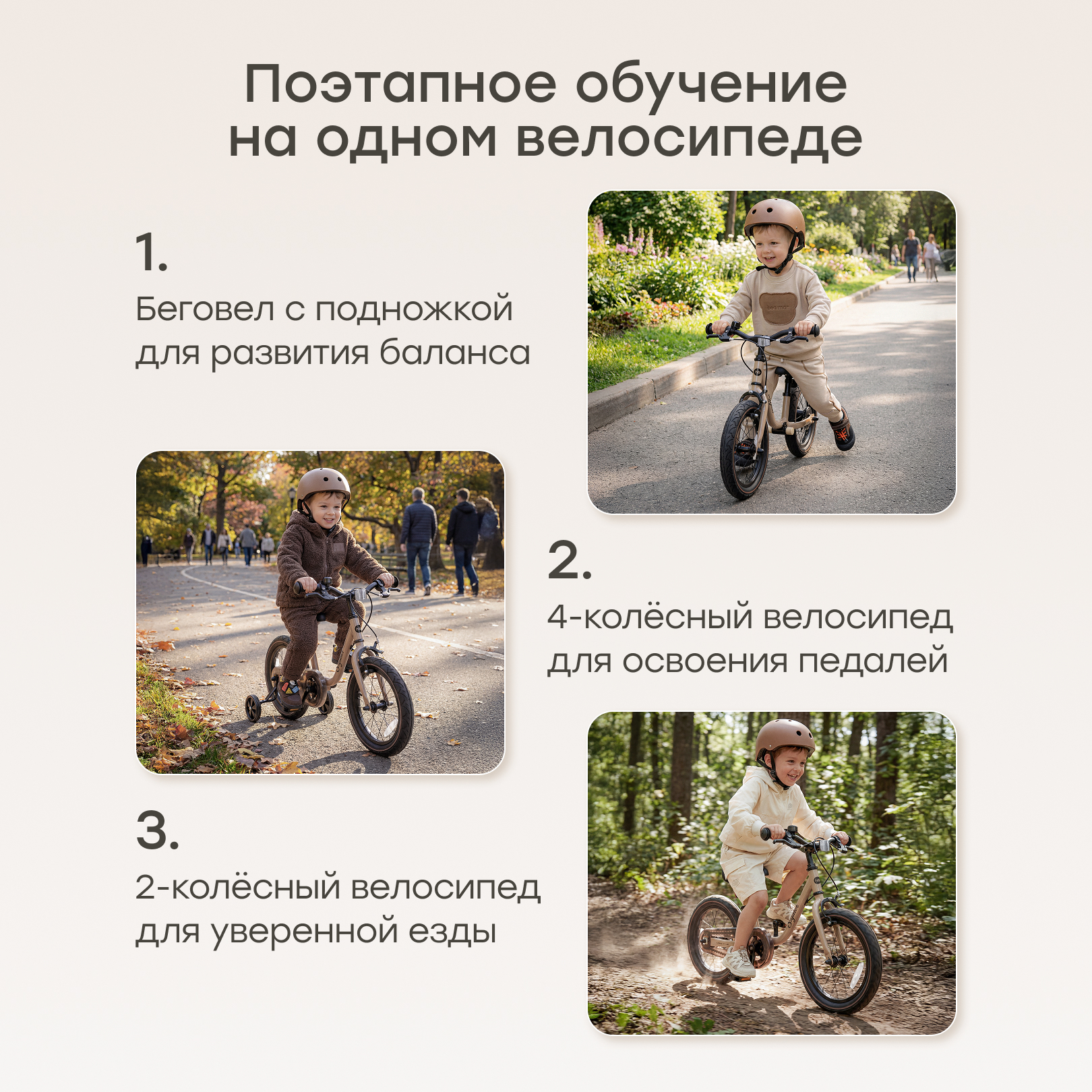 Поэтапное обучение на одном велосипеде

1.

Беговел с подножкой для развития баланса

2.

4-колёсный велосипед для освоения педалей

3.

2-колёсный велосипед для уверенной езды