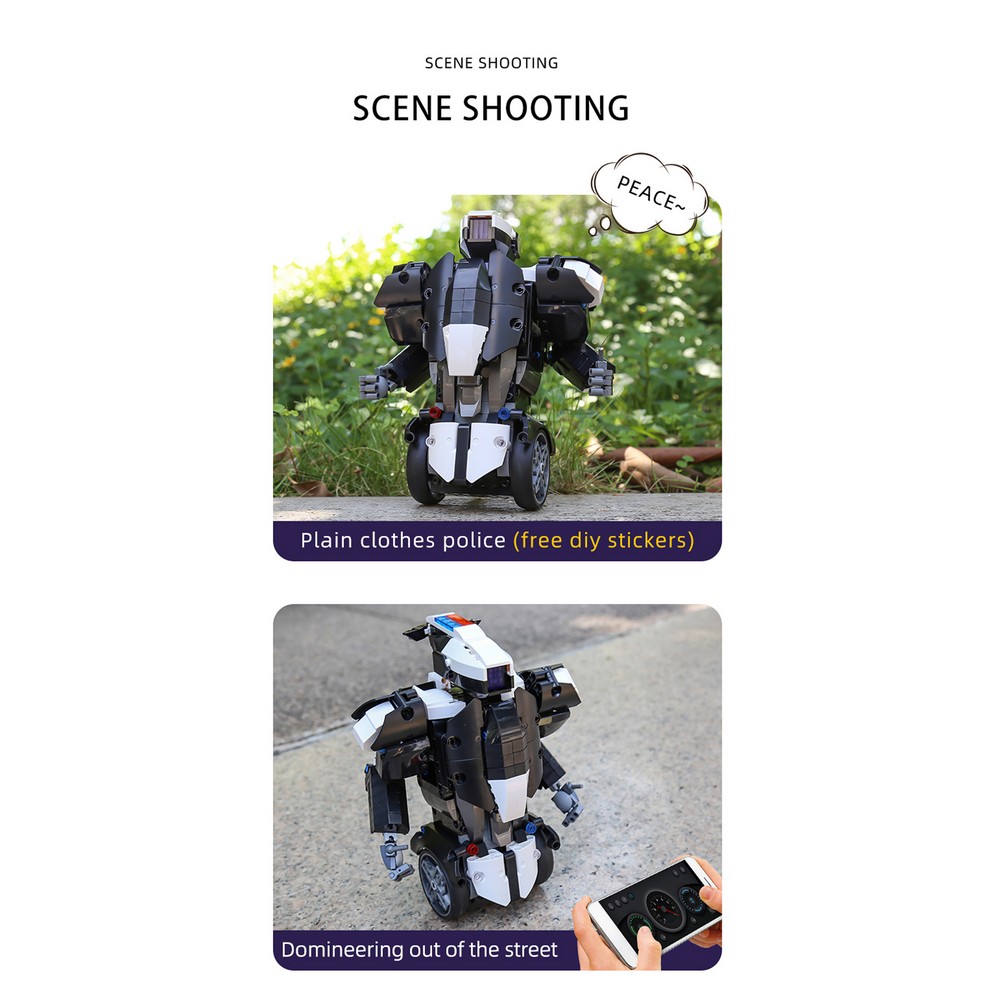 SCENE SHOOTING

SCENE SHOOTING

PEACE~

Plain clothes police (free diy stickers)

Domineering out of the street