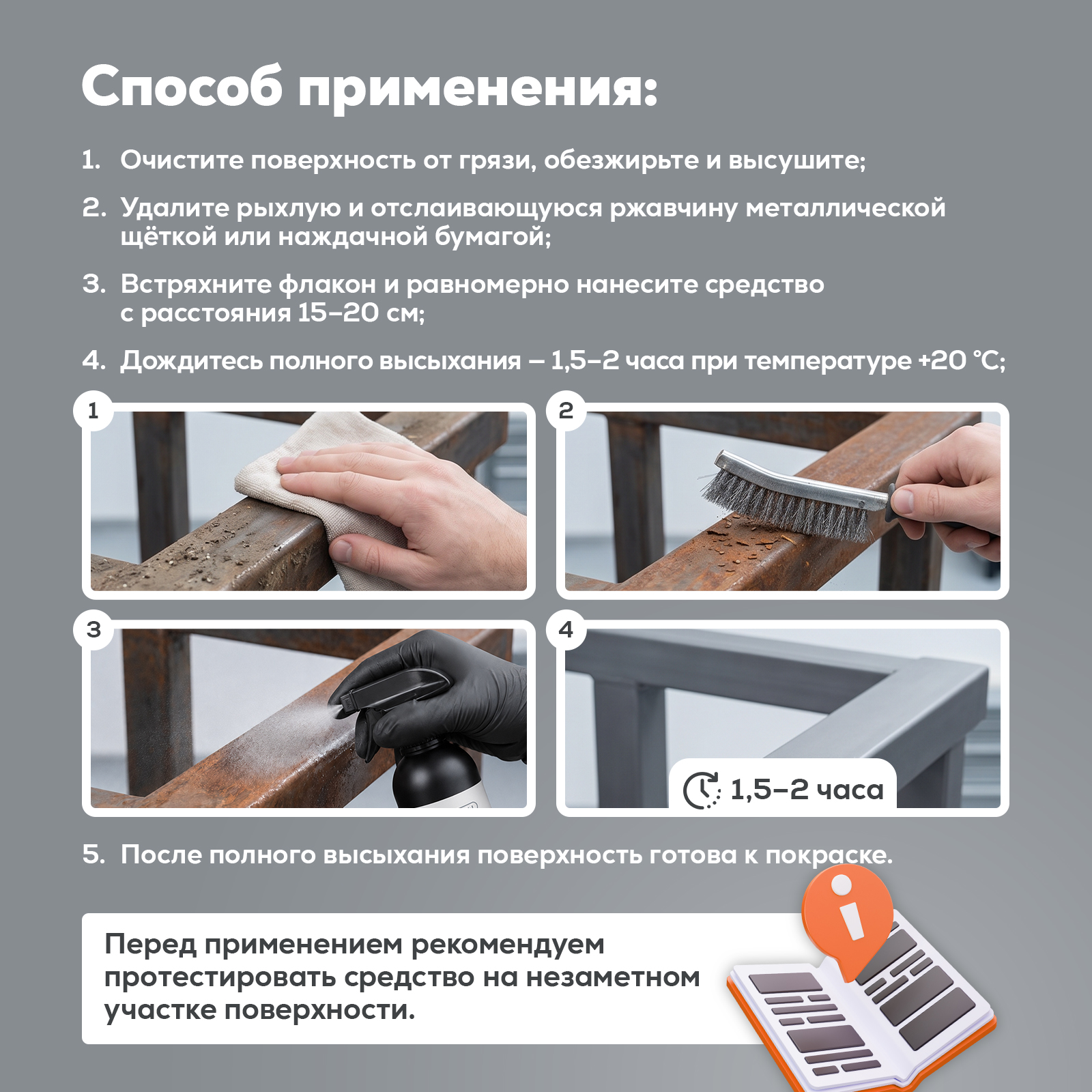 Способ применения:

1. Очистите поверхность от грязи, обезжирьте и высушите;

2. Удалите рыхлую и отслаивающуюся ржавчину металлической щёткой или наждачной бумагой;

3. Встряхните флакон и равномерно нанесите средство с расстояния 15–20 см;

4. Дождитесь полного высыхания – 1,5–2 часа при температуре +20 °C;

1

2

3

4

1,5–2 часа

5. После полного высыхания поверхность готова к покраске.

Перед применением рекомендуем протестировать средство на незаметном участке поверхности.