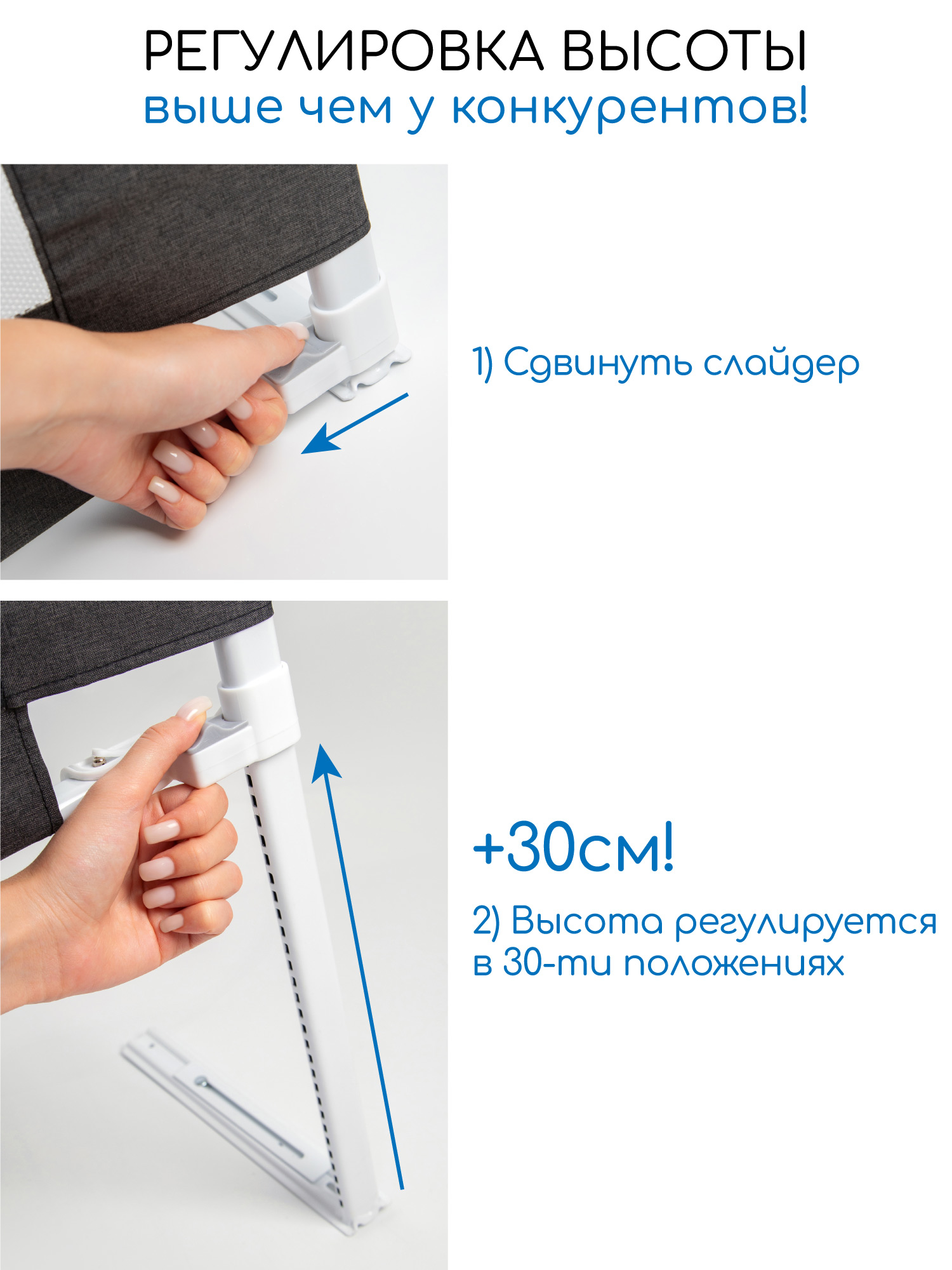 РЕГУЛИРОВКА ВЫСОТЫ
выше чем у конкурентов!

1) Сдвинуть слайдер

+30см!

2) Высота регулируется в 30-ти положениях