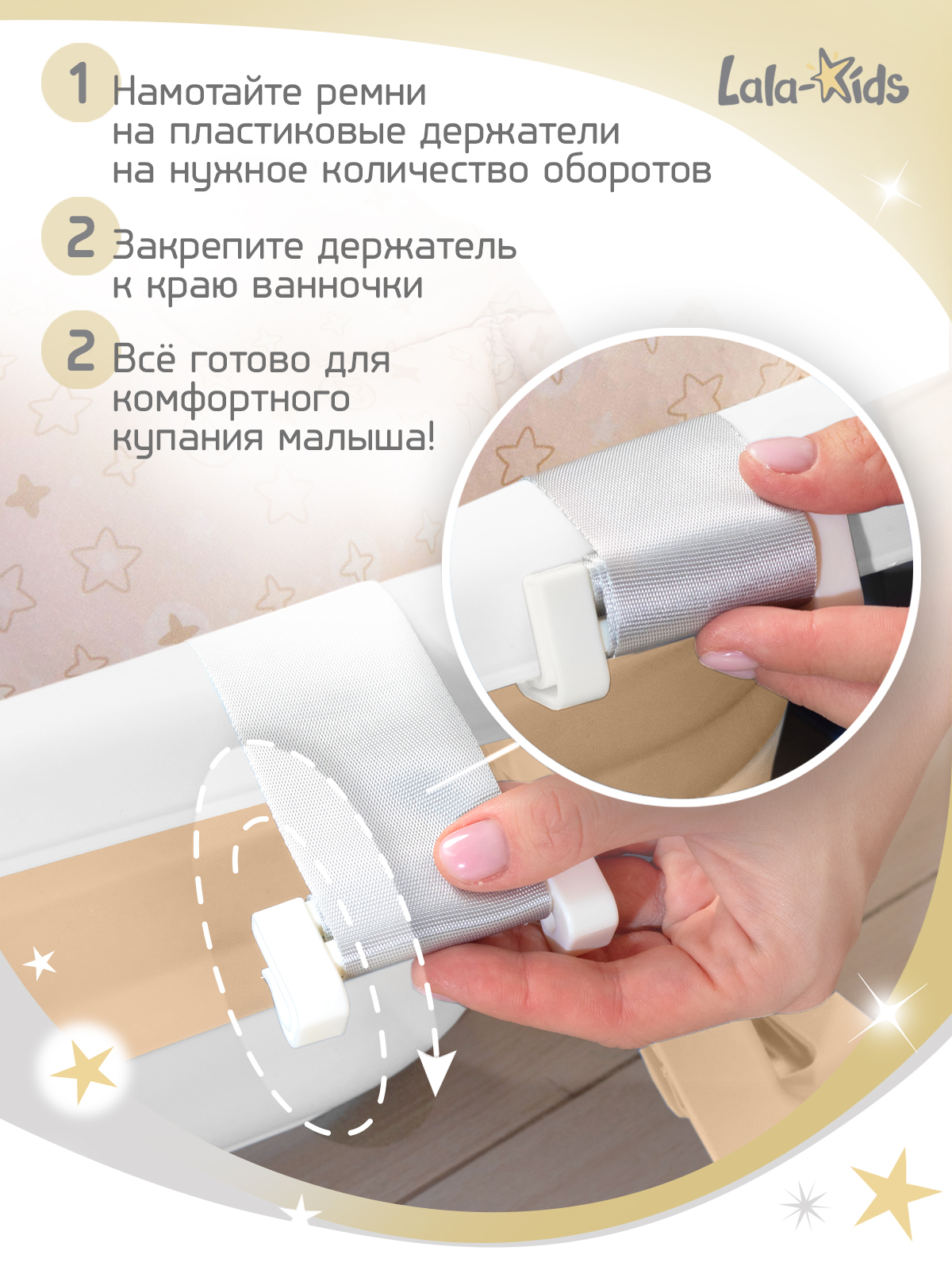 1 Намотайте ремни на пластиковые держатели на нужное количество оборотов

Lala-Kids

2 Закрепите держатель к краю ванночки

2 Всё готово для комфортного купания малыша!