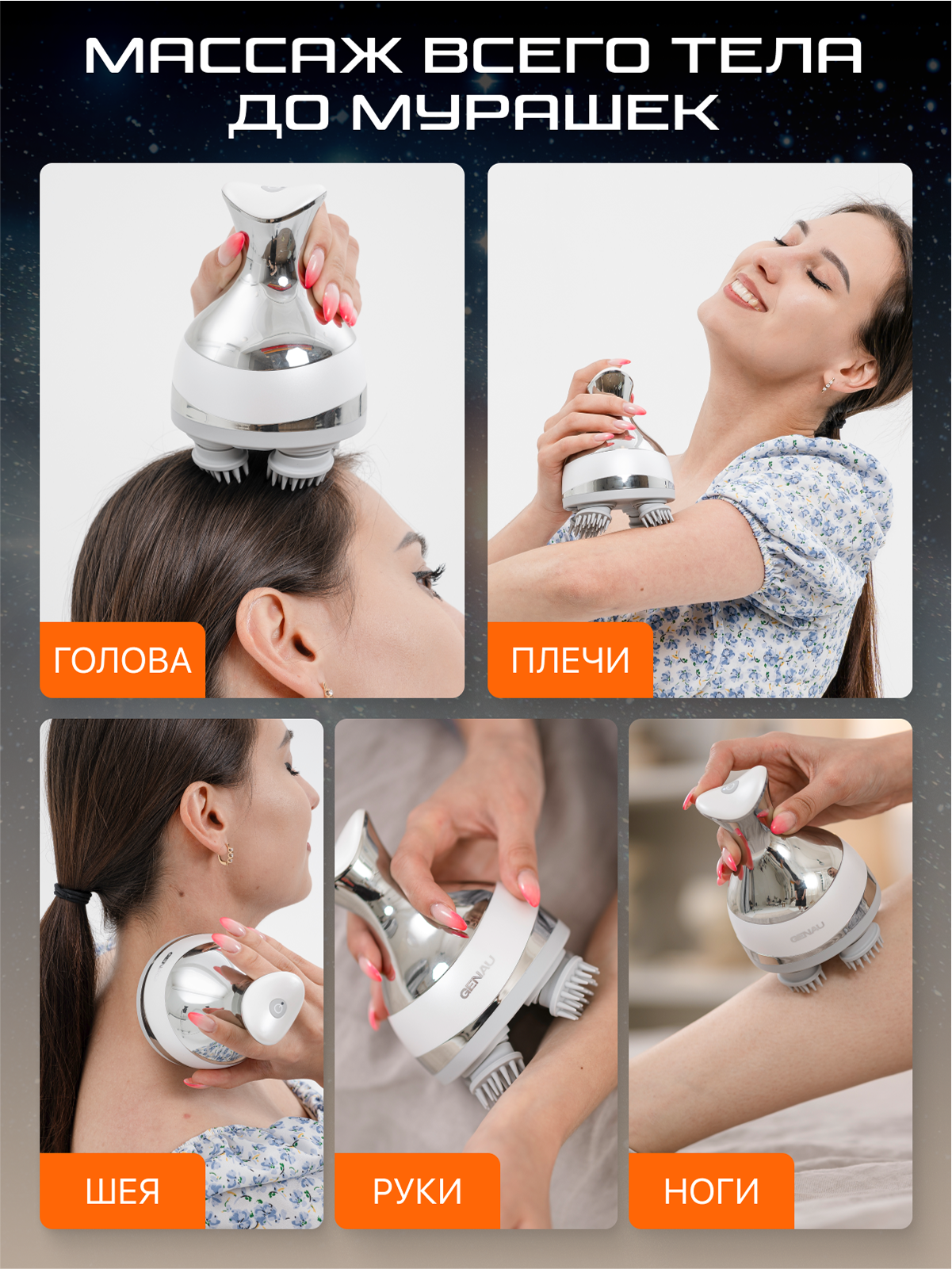 МАССАЖ ВСЕГО ТЕЛА ДО МУРАШЕК

ГОЛОВА

ПЛЕЧИ

ШЕЯ

GENAU

РУКИ

GENAU

НОГИ